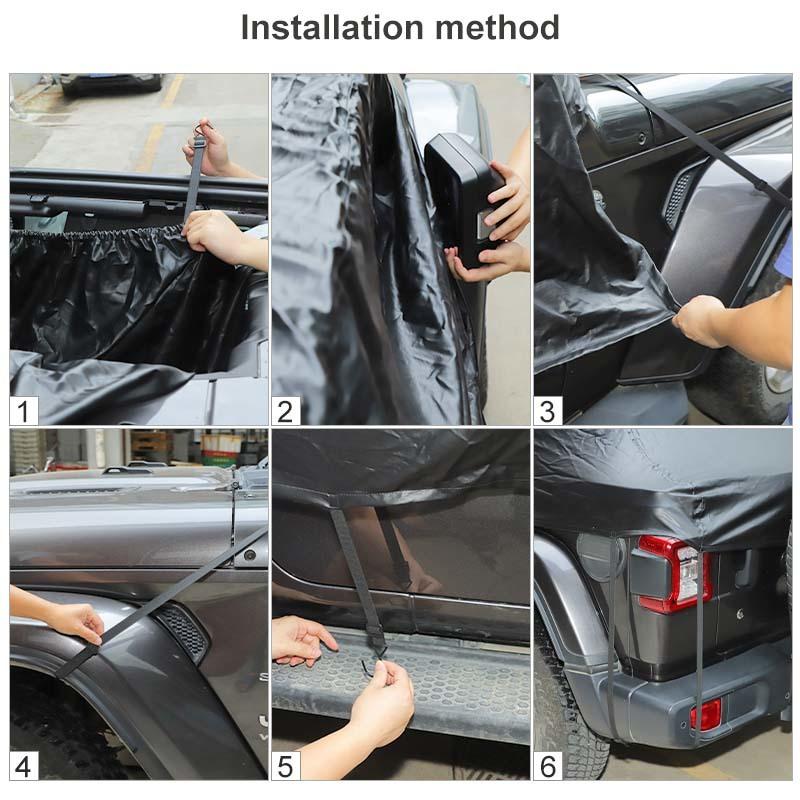 Installation method

1

2

3

4

5

6