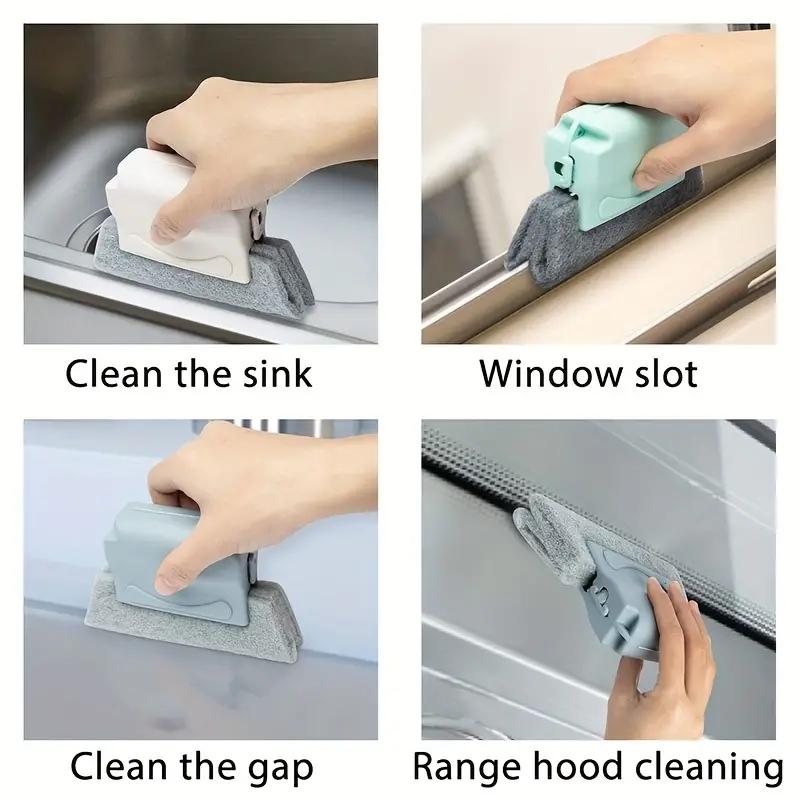 Clean the sink

Window slot

Clean the gap

Range hood cleaning