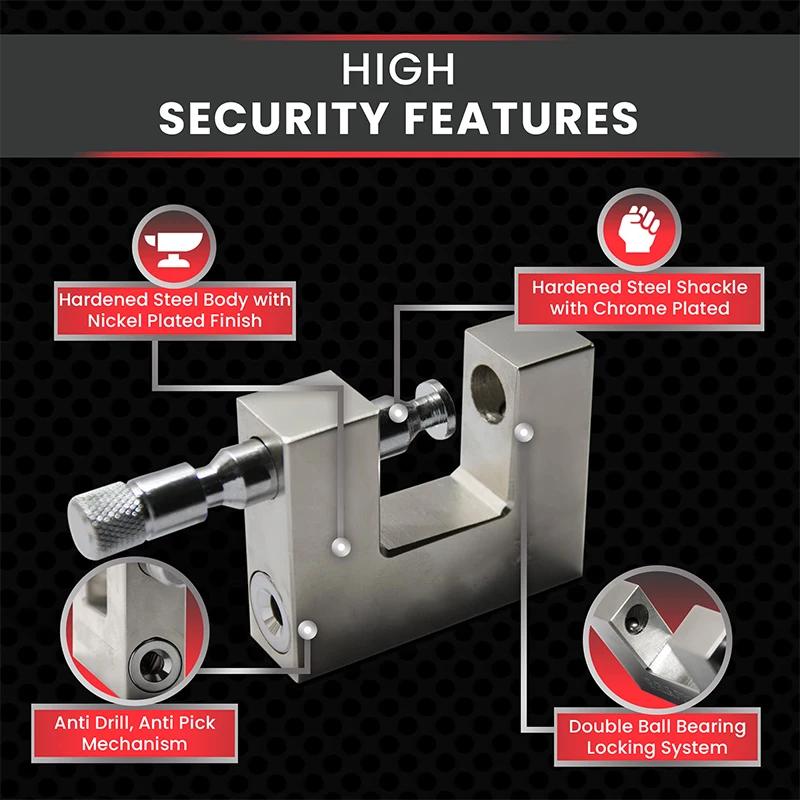 HIGH
SECURITY FEATURES

Hardened Steel Body with Nickel Plated Finish

Hardened Steel Shackle with Chrome Plated

Anti Drill, Anti Pick Mechanism

Double Ball Bearing Locking System