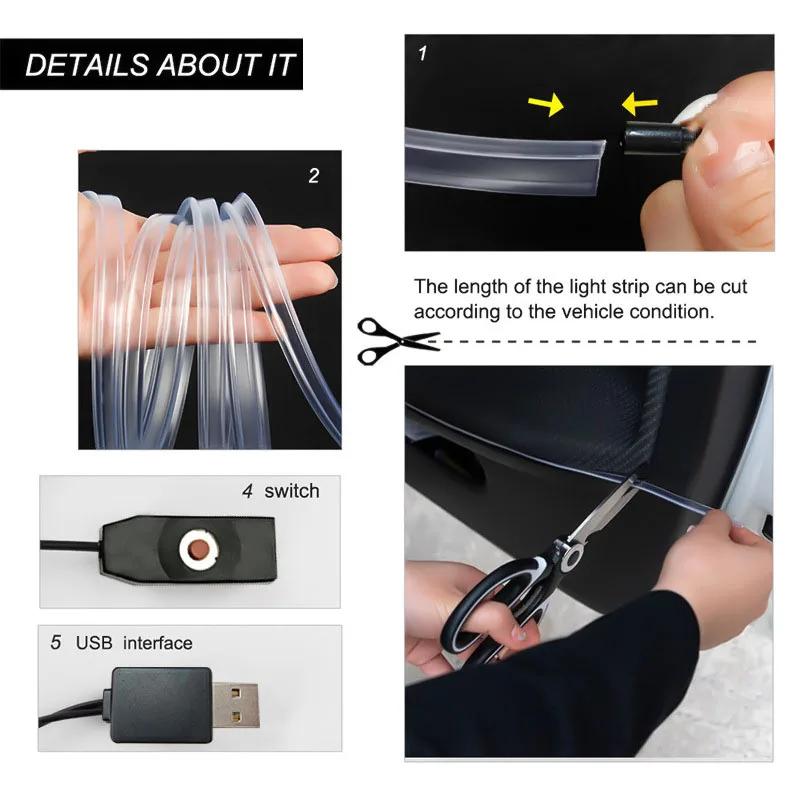 DETAILS ABOUT IT

1

2

The length of the light strip can be cut according to the vehicle condition.

4 switch

5 USB interface