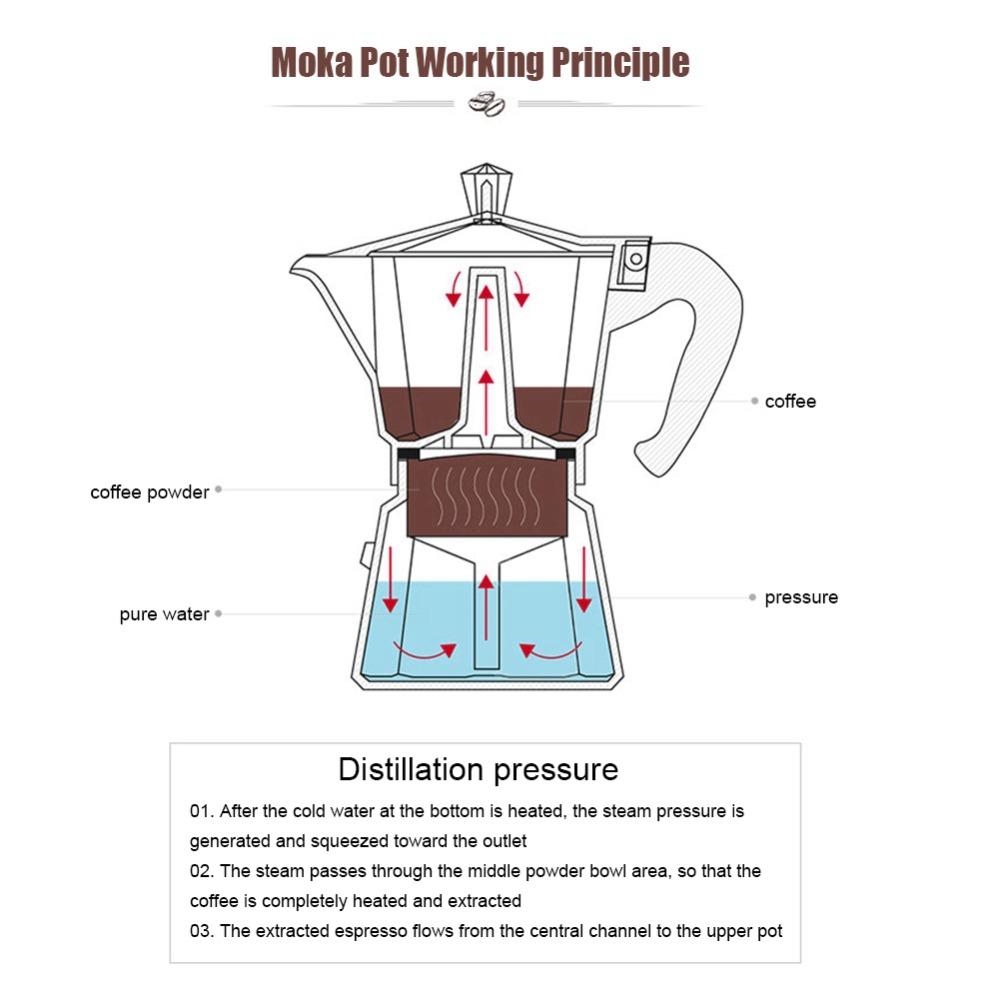 Moka Pot Working Principle

coffee

coffee powder

pure water

pressure

Distillation pressure

01. After the cold water at the bottom is heated, the steam pressure is generated and squeezed toward the outlet

02. The steam passes through the middle powder bowl area, so that the coffee is completely heated and extracted

03. The extracted espresso flows from the central channel to the upper pot