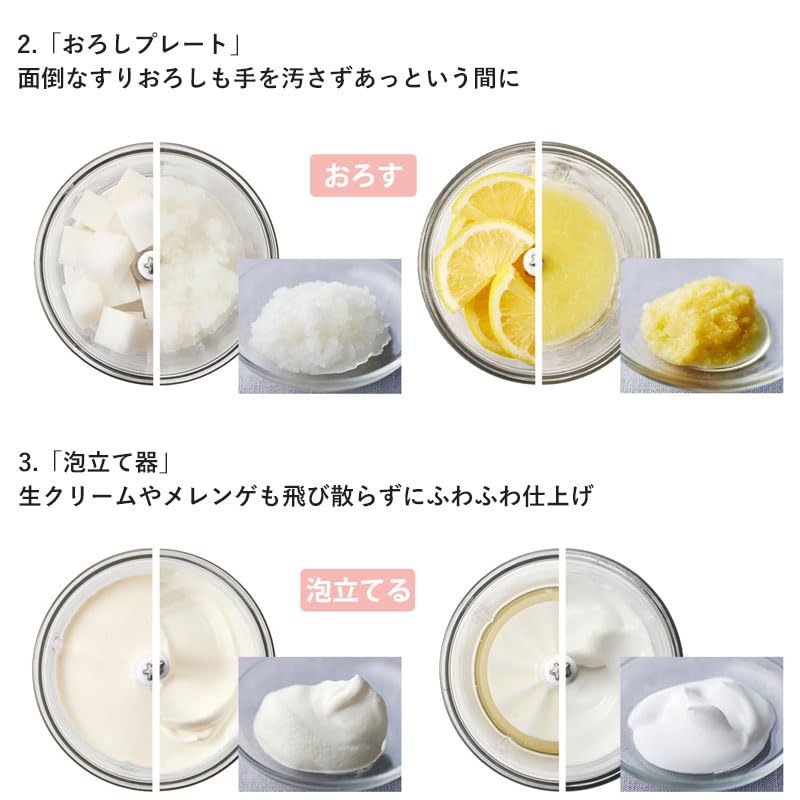 2.「おろしプレート」
面倒なすりおろしも手を汚さずあっという間に

おろす

3.「泡立て器」
生クリームやメレンゲも飛び散らずにふわふわ仕上げ

泡立てる