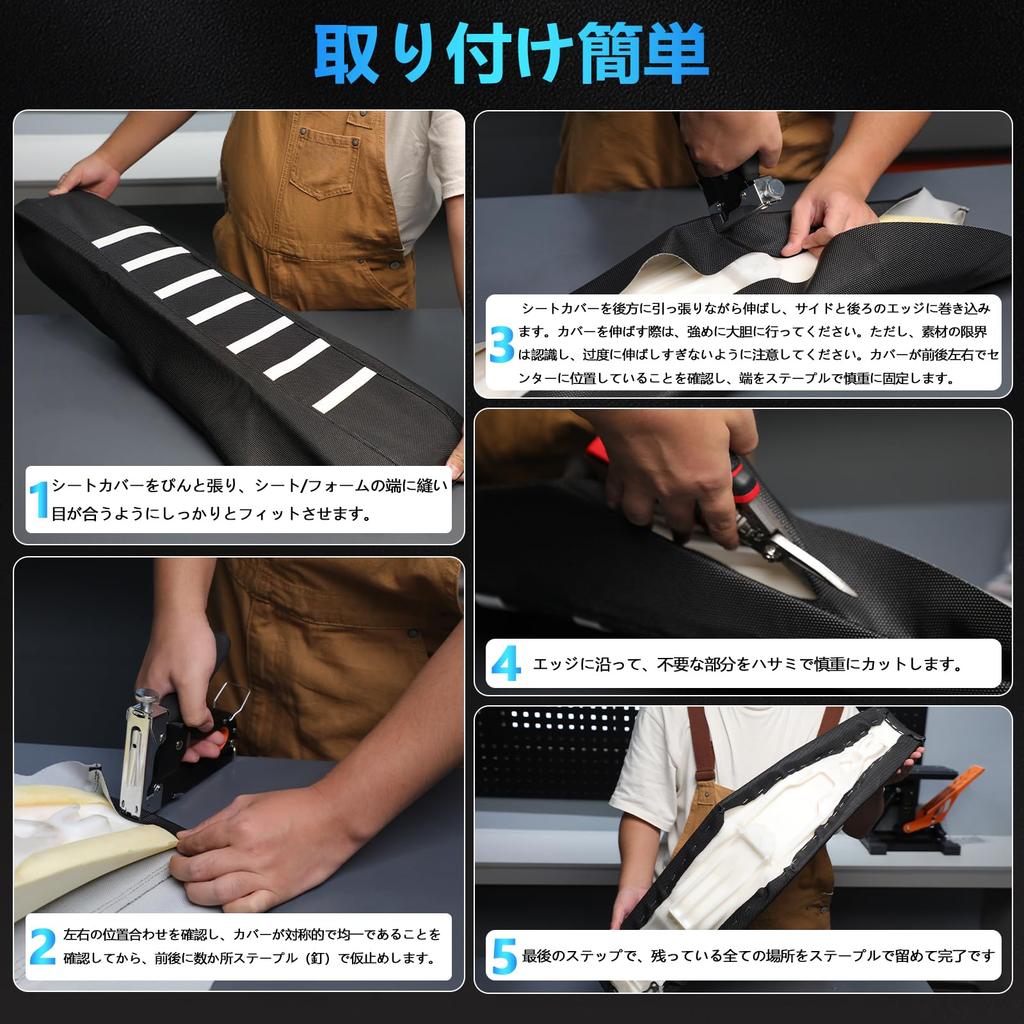 取り付け簡単

1 シートカバーをぴんと張り、シート/フォームの端に縫い目が合うようにしっかりとフィットさせます。

2 左右の位置合わせを確認し、カバーが対称的で均一であることを確認してから、前後に数か所ステープル（釘）で仮止めします。

3 シートカバーを後方に引っ張りながら伸ばし、サイドと後ろのエッジに巻き込みます。カバーを伸ばす際は、強めに大胆に行ってください。ただし、素材の限界は認識し、過度に伸ばしすぎないように注意してください。カバーが前後左右でセンターに位置していることを確認し、端をステープルで慎重に固定します。

4 エッジに沿って、不要な部分をハサミで慎重にカットします。

5 最後のステップで、残っている全ての場所をステープルで留めて完了です