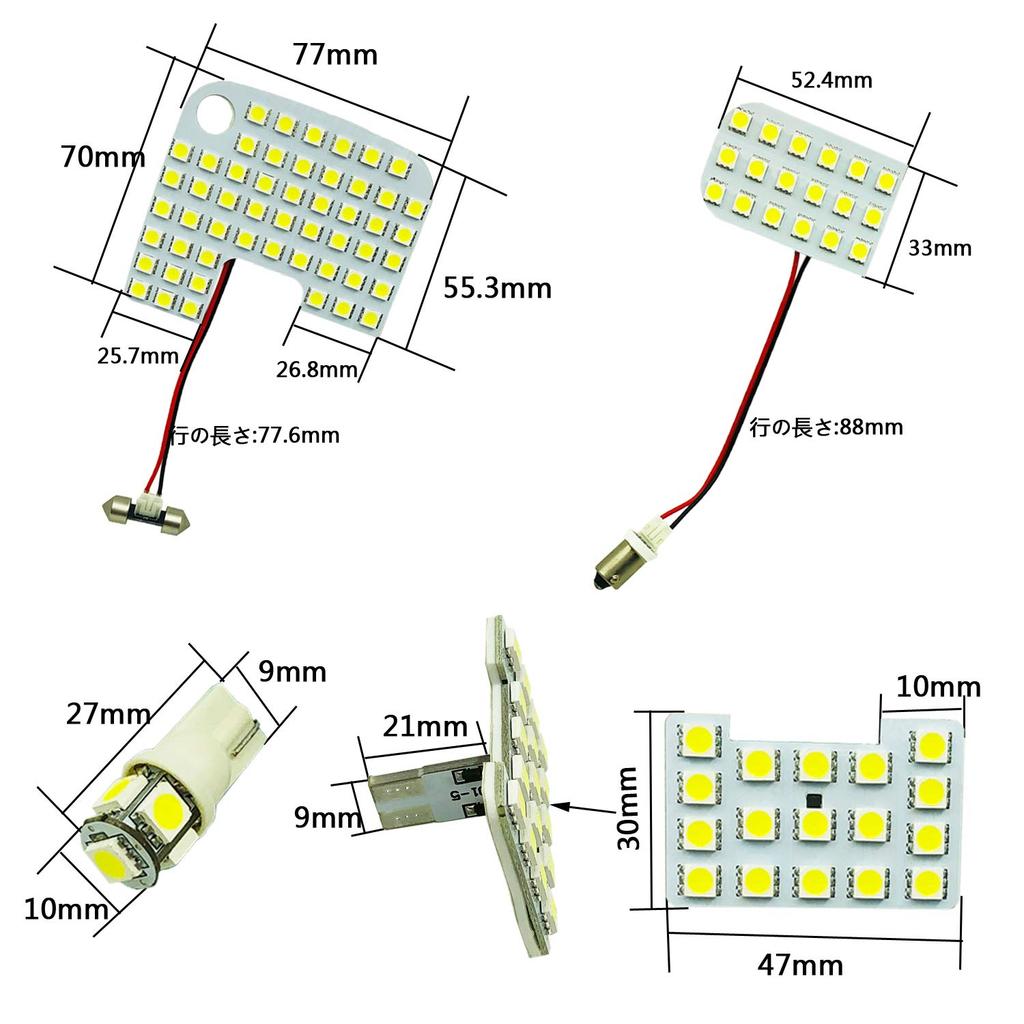 77mm
70mm
55.3mm
25.7mm
26.8mm
行の長さ:77.6mm

52.4mm
33mm
行の長さ:88mm

9mm
27mm
10mm

21mm
9mm

10mm
30mm
47mm