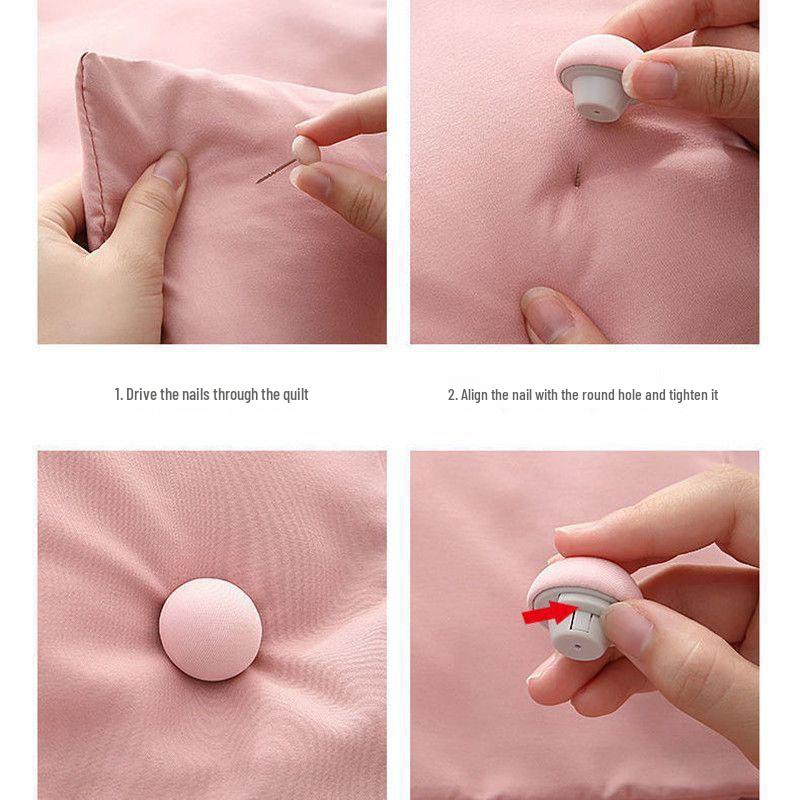 1. Drive the nails through the quilt

2. Align the nail with the round hole and tighten it