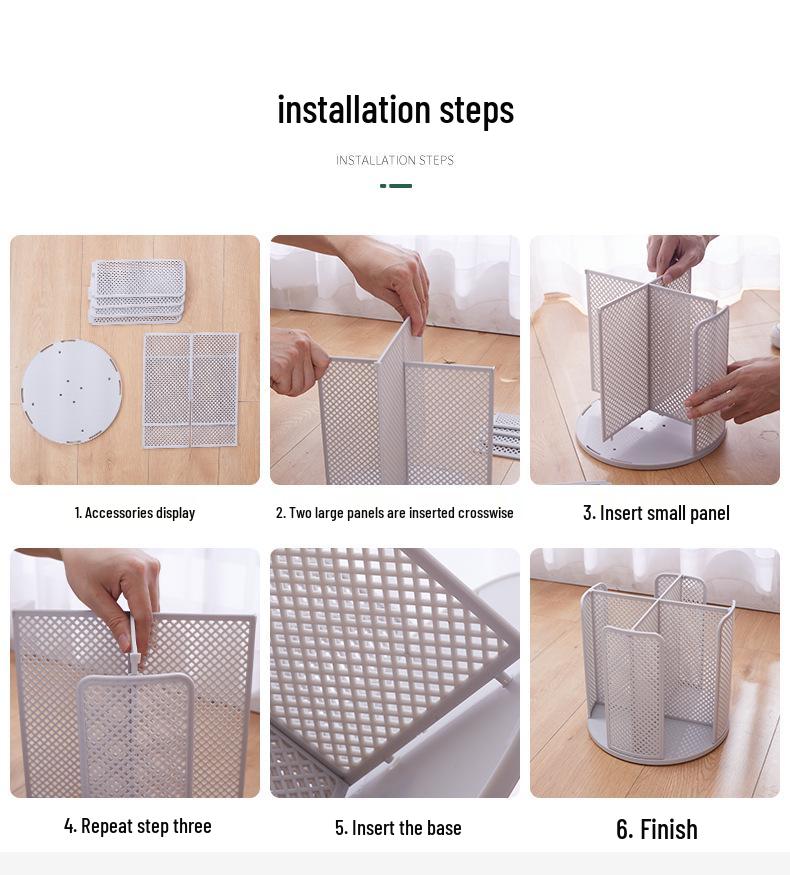 installation steps

INSTALLATION STEPS

1. Accessories display

2. Two large panels are inserted crosswise

3. Insert small panel

4. Repeat step three

5. Insert the base

6. Finish