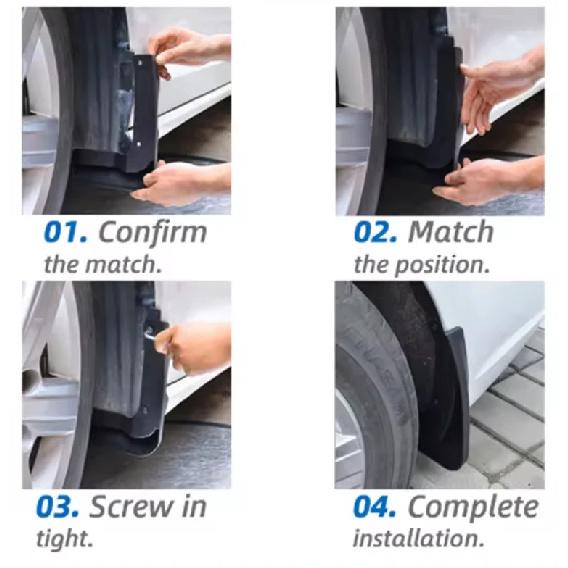 01. Confirm the match.

02. Match the position.

03. Screw in tight.

04. Complete installation.