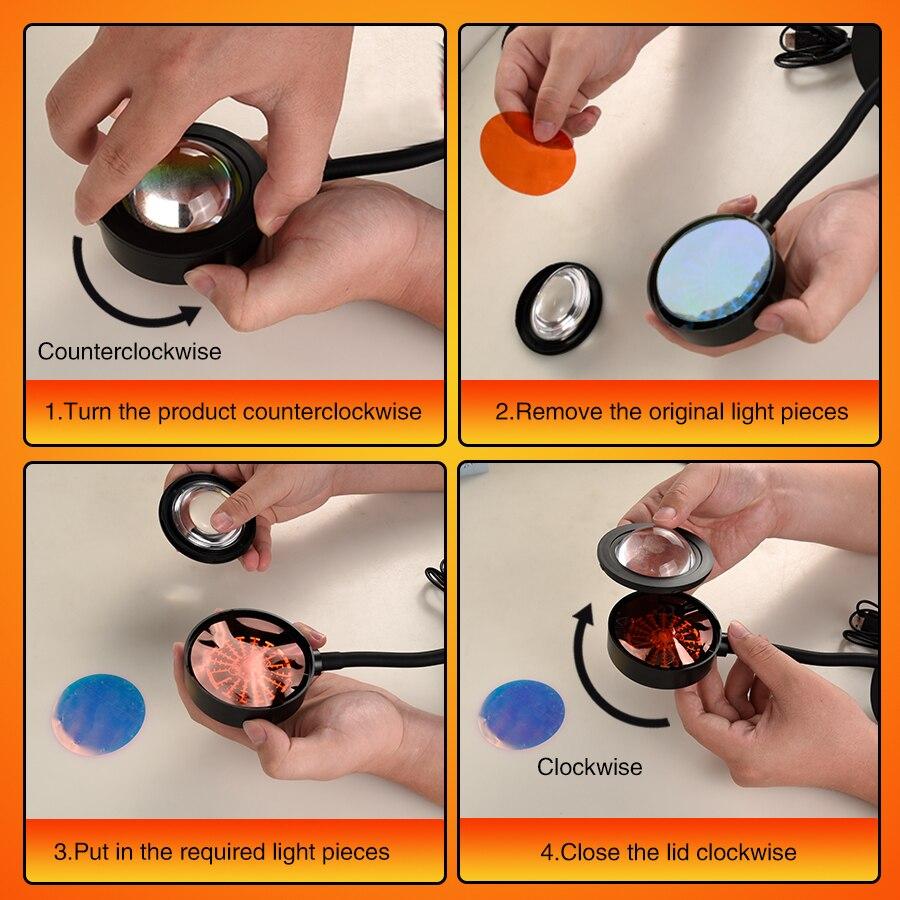 Counterclockwise

1.Turn the product counterclockwise

2.Remove the original light pieces

3.Put in the required light pieces

Clockwise

4.Close the lid clockwise