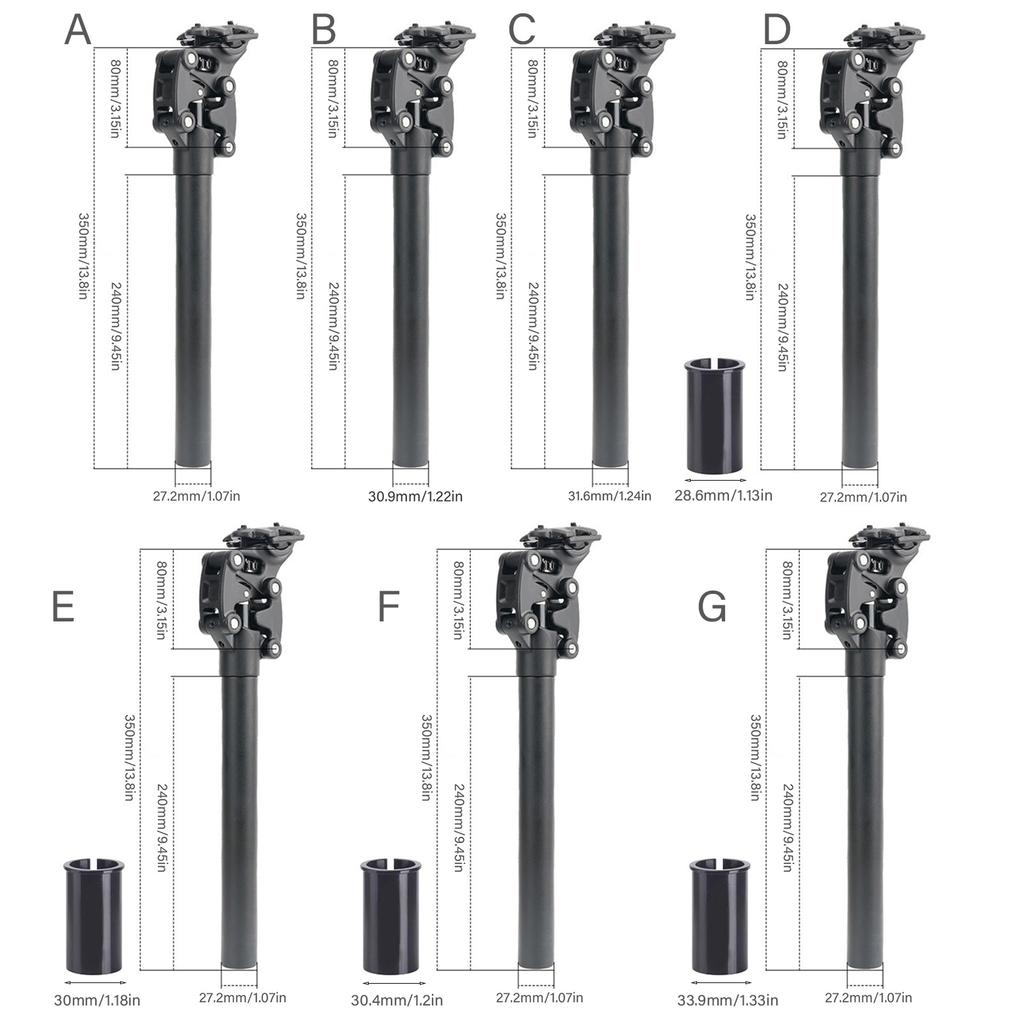 A
80mm/3.15in
350mm/13.8in
240mm/9.45in
27.2mm/1.07in

B
80mm/3.15in
350mm/13.8in
240mm/9.45in
30.9mm/1.22in

C
80mm/3.15in
350mm/13.8in
240mm/9.45in
31.6mm/1.24in

D
80mm/3.15in
350mm/13.8in
240mm/9.45in
28.6mm/1.13in
27.2mm/1.07in

E
80mm/3.15in
350mm/13.8in
240mm/9.45in
30mm/1.18in
27.2mm/1.07in

F
80mm/3.15in
350mm/13.8in
240mm/9.45in
30.4mm/1.2in
27.2mm/1.07in

G
80mm/3.15in
350mm/13.8in
240mm/9.45in
33.9mm/1.33in
27.2mm/1.07in