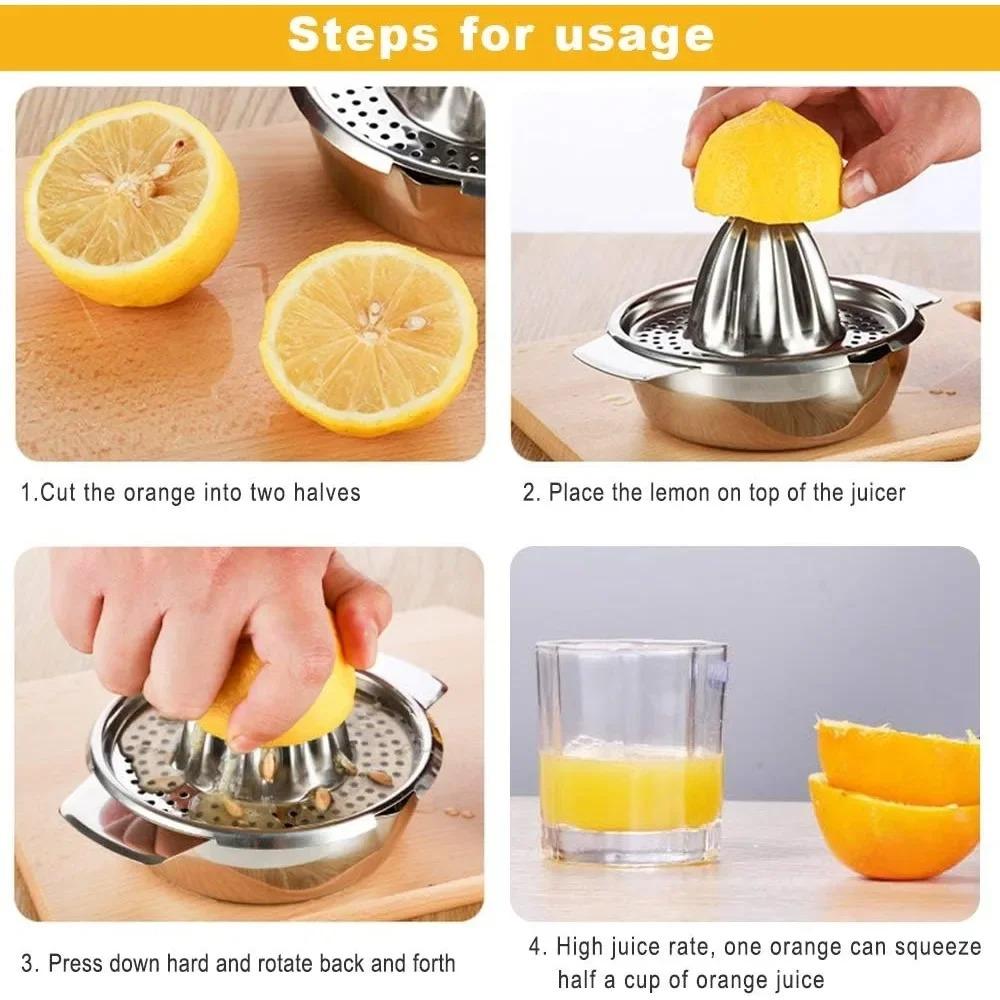 Steps for usage

1.Cut the orange into two halves

2. Place the lemon on top of the juicer

3. Press down hard and rotate back and forth

4. High juice rate, one orange can squeeze half a cup of orange juice