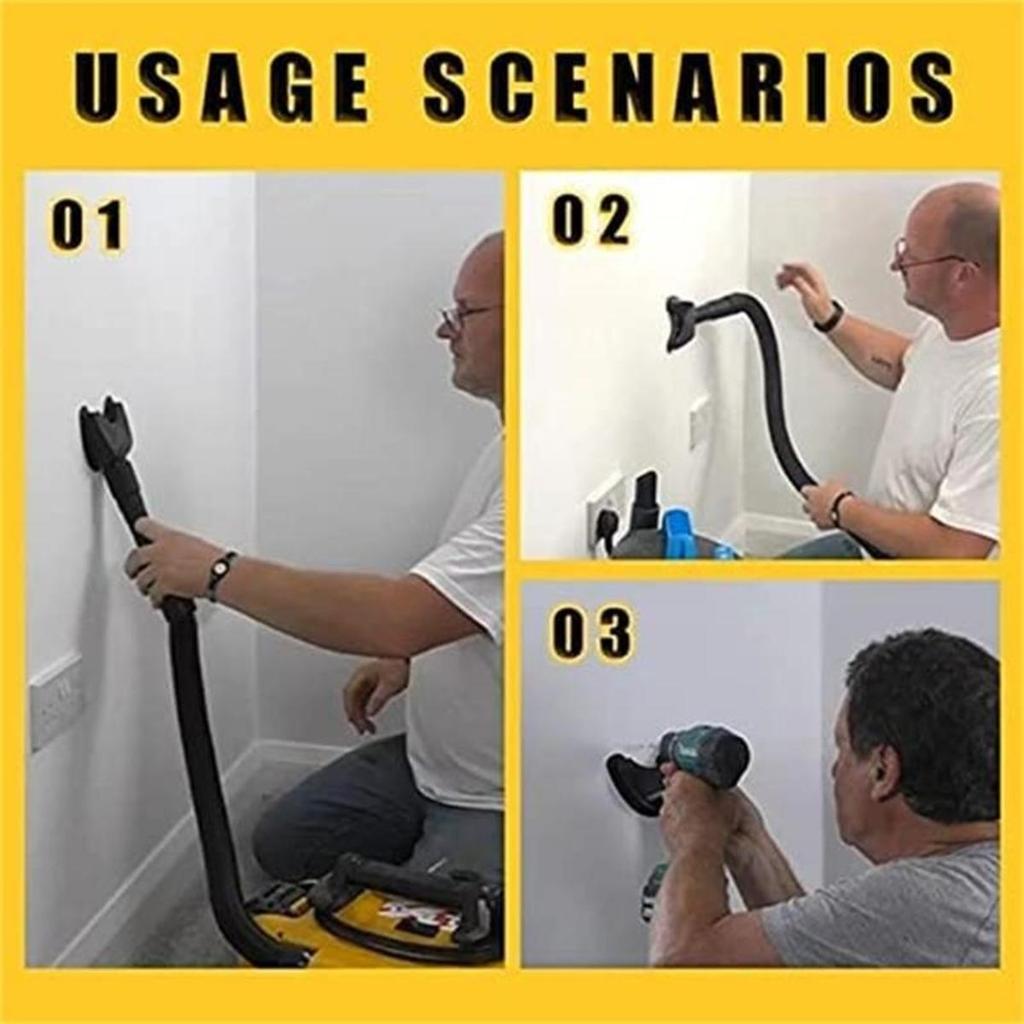 USAGE SCENARIOS

01

02

03