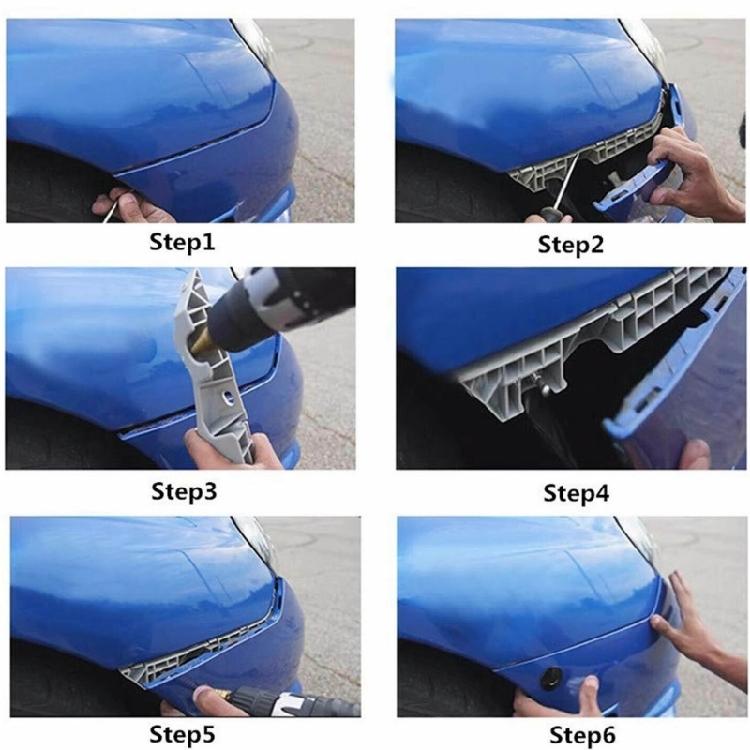 Step1

Step2

Step3

Step4

Step5

Step6