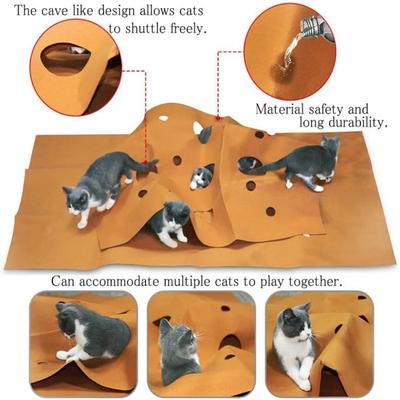 The cave like design allows cats to shuttle freely.

Material safety and long durability.

Can accommodate multiple cats to play together.