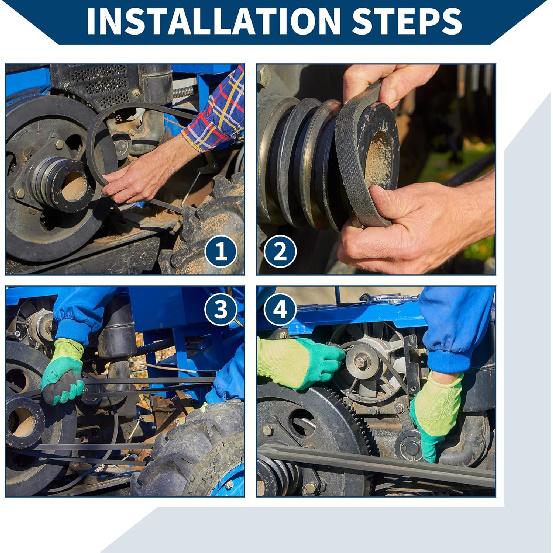 INSTALLATION STEPS

1

2

3

4