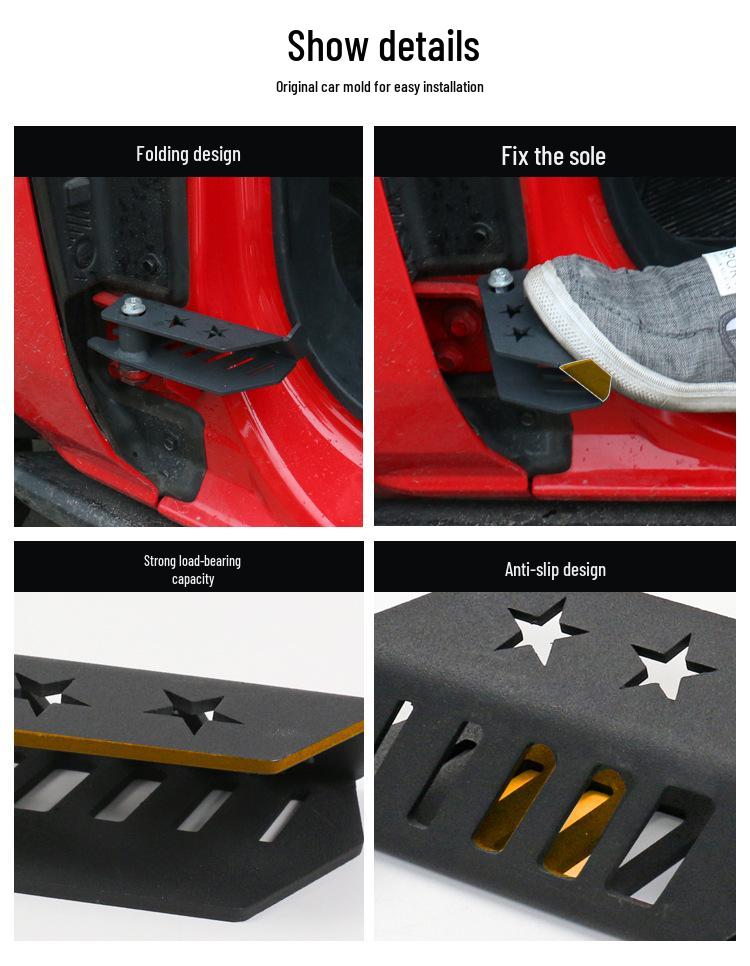 Show details

Original car mold for easy installation

Folding design

Fix the sole

Strong load-bearing capacity

Anti-slip design