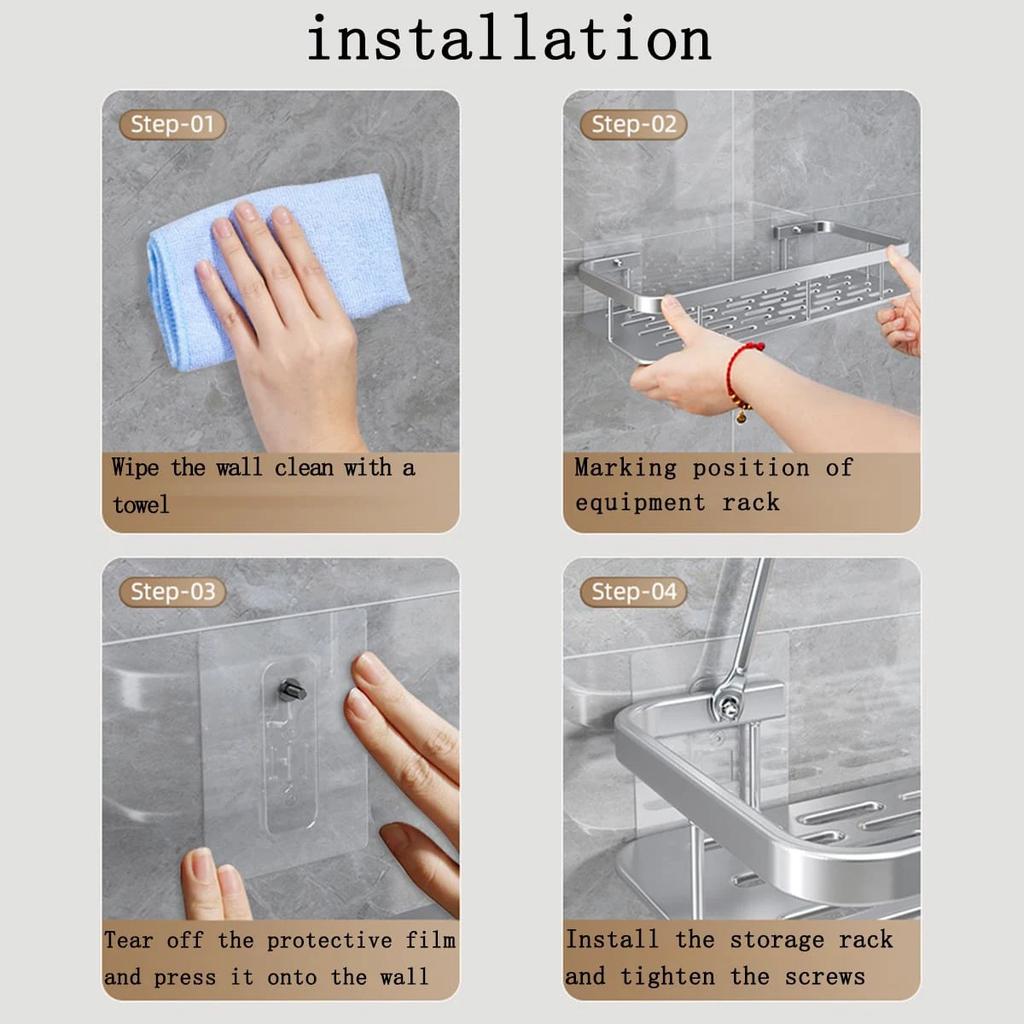 installation

Step-01

Wipe the wall clean with a towel

Step-02

Marking position of equipment rack

Step-03

Tear off the protective film and press it onto the wall

Step-04

Install the storage rack and tighten the screws