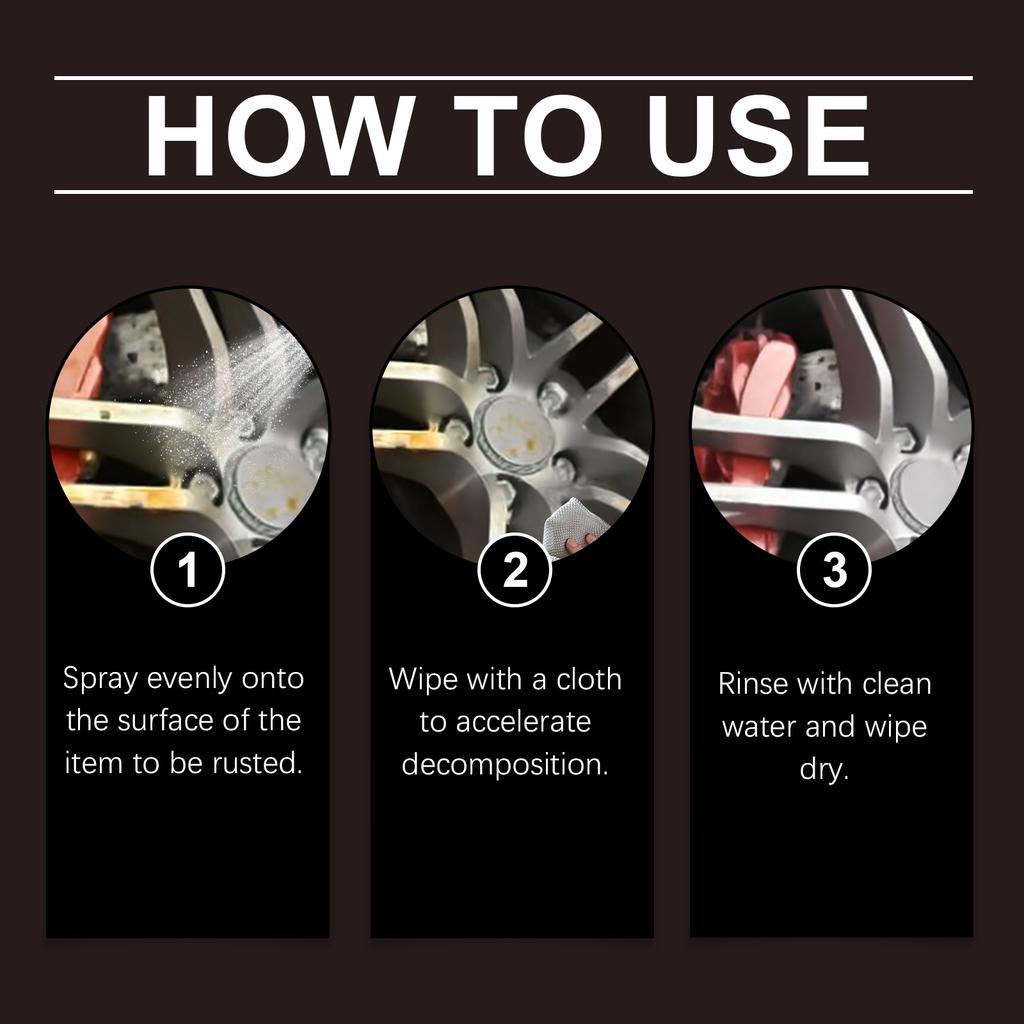 HOW TO USE

1

Spray evenly onto the surface of the item to be rusted.

2

Wipe with a cloth to accelerate decomposition.

3

Rinse with clean water and wipe dry.