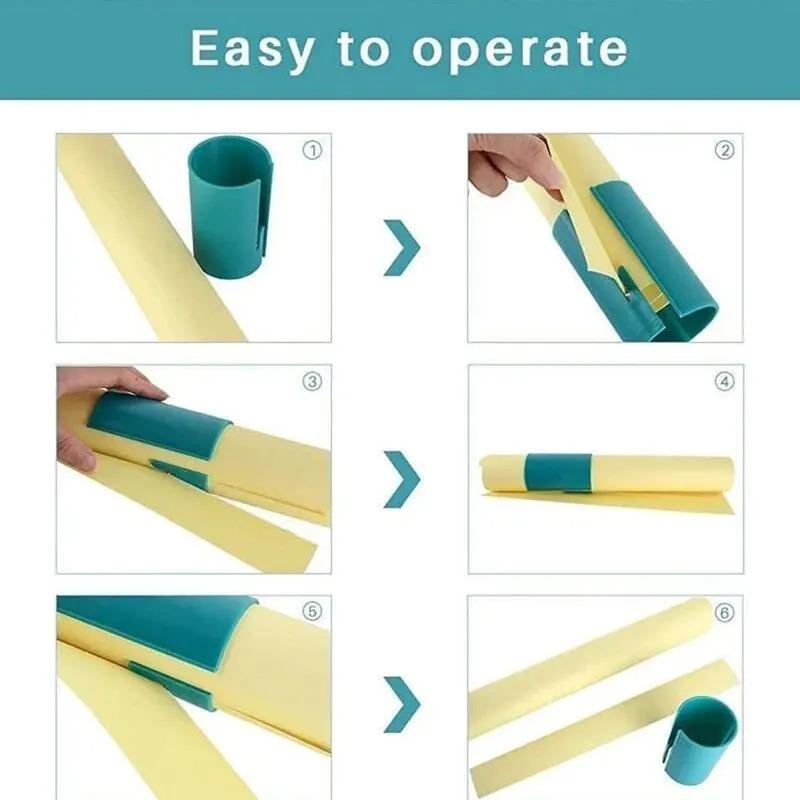 Easy to operate

①

②

③

④

⑤

⑥