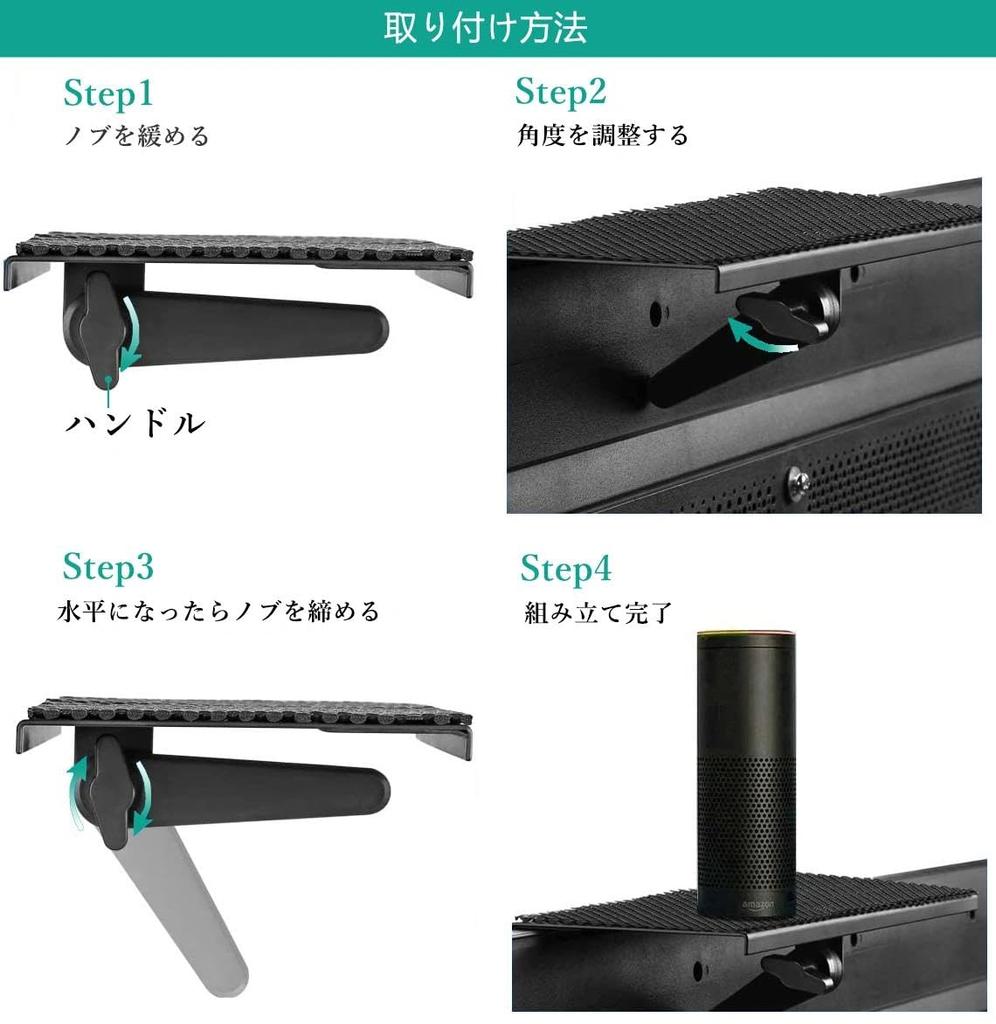 取り付け方法

Step1
ノブを緩める

ハンドル

Step2
角度を調整する

Step3
水平になったらノブを締める

Step4
組み立て完了

amazon