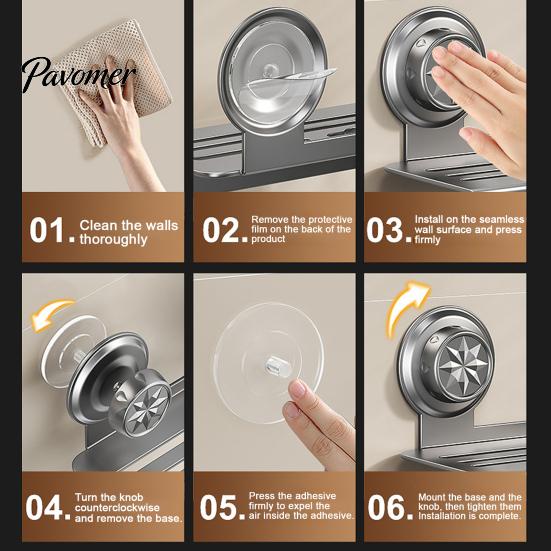 Pavomer

01. Clean the walls thoroughly

02. Remove the protective film on the back of the product

03. Install on the seamless wall surface and press firmly

04. Turn the knob counterclockwise and remove the base.

05. Press the adhesive firmly to expel the air inside the adhesive.

06. Mount the base and the knob, then tighten them Installation is complete.