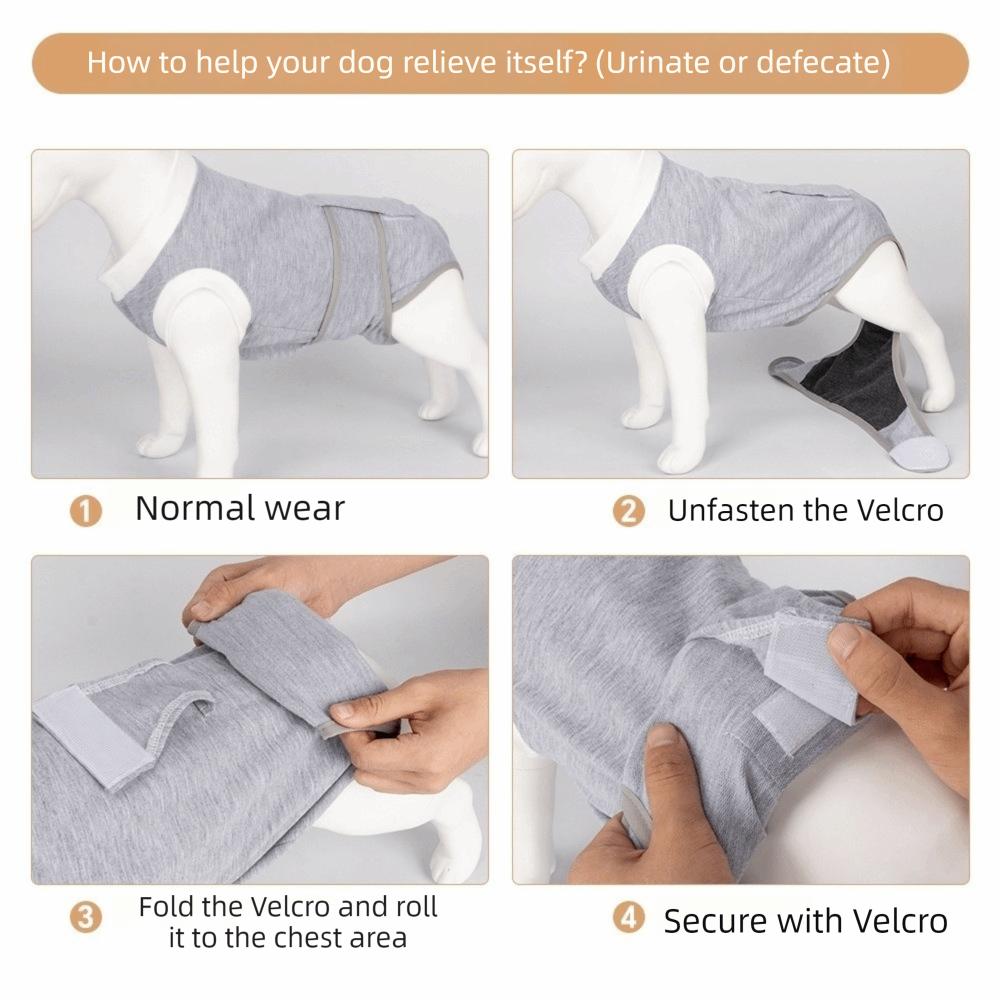 How to help your dog relieve itself? (Urinate or defecate)

1 Normal wear

2 Unfasten the Velcro

3 Fold the Velcro and roll it to the chest area

4 Secure with Velcro