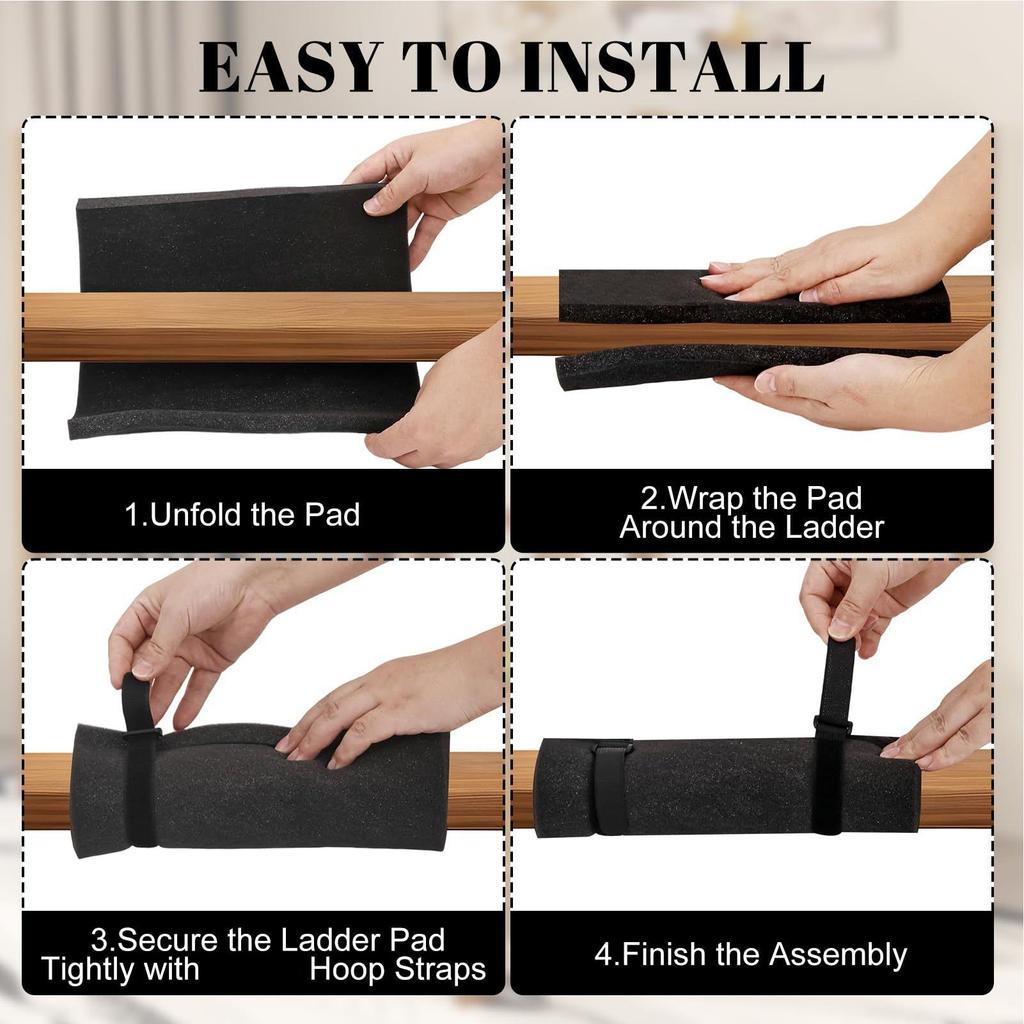 EASY TO INSTALL

1.Unfold the Pad

2.Wrap the Pad Around the Ladder

3.Secure the Ladder Pad Tightly with Hoop Straps

4.Finish the Assembly