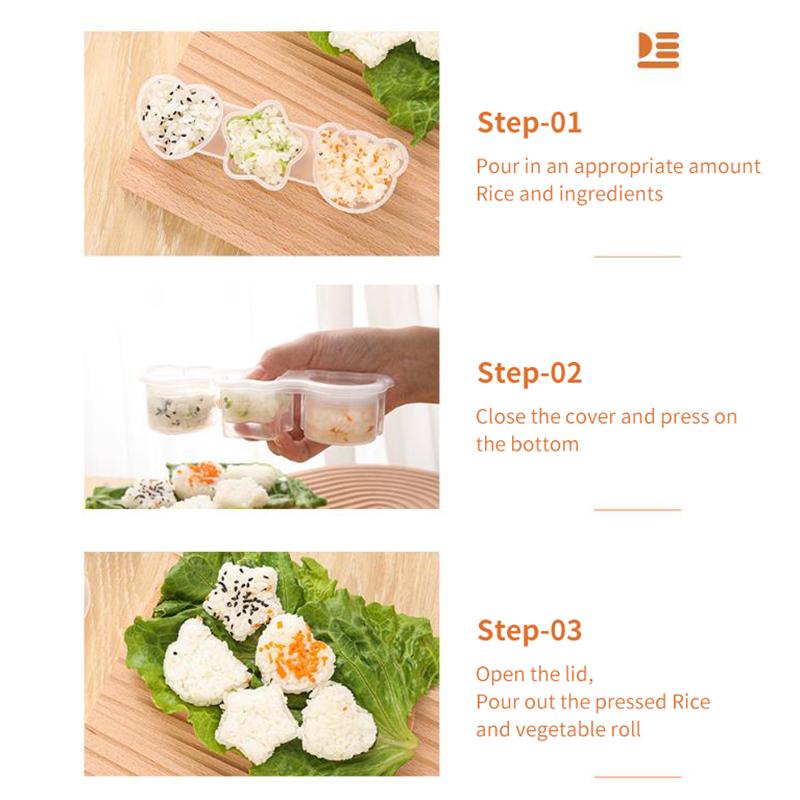 Step-01

Pour in an appropriate amount Rice and ingredients

Step-02

Close the cover and press on the bottom

Step-03

Open the lid,
Pour out the pressed Rice and vegetable roll