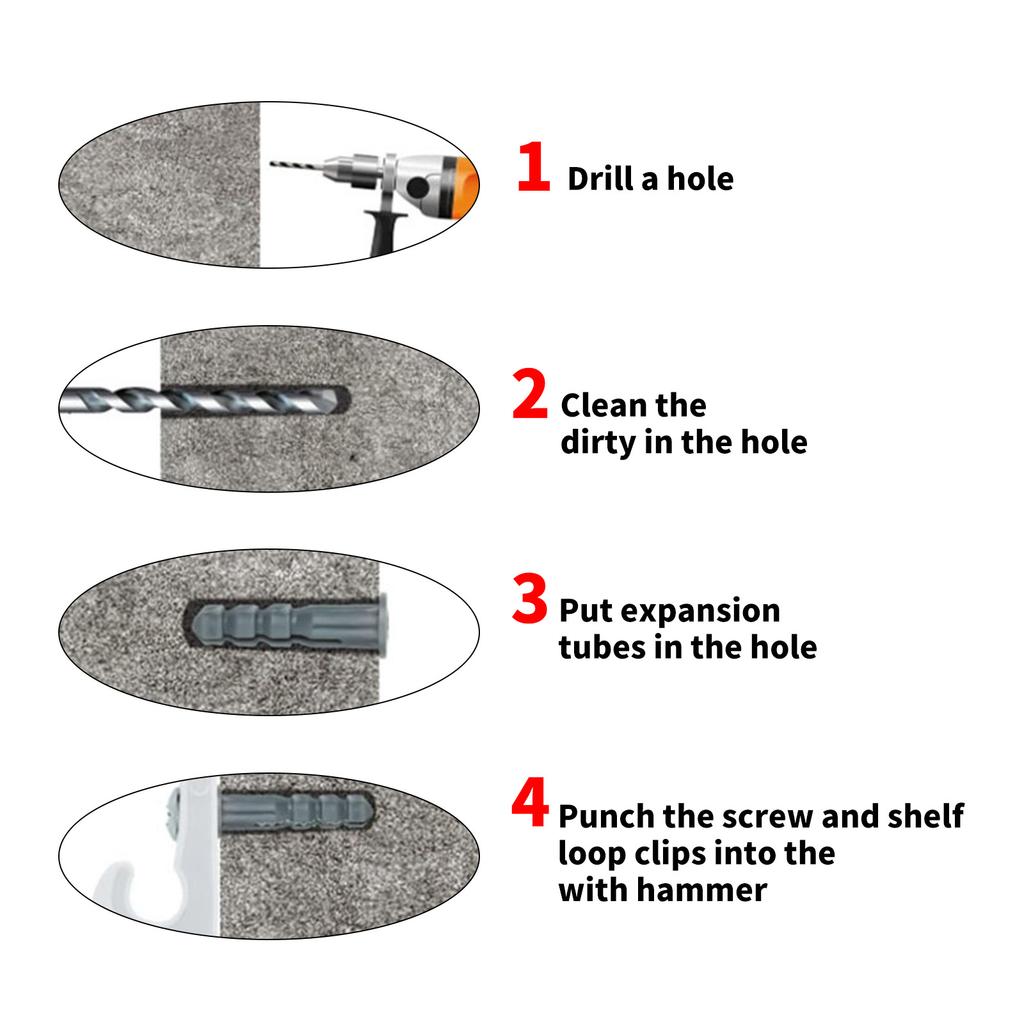 1 Drill a hole

2 Clean the dirty in the hole

3 Put expansion tubes in the hole

4 Punch the screw and shelf loop clips into the with hammer