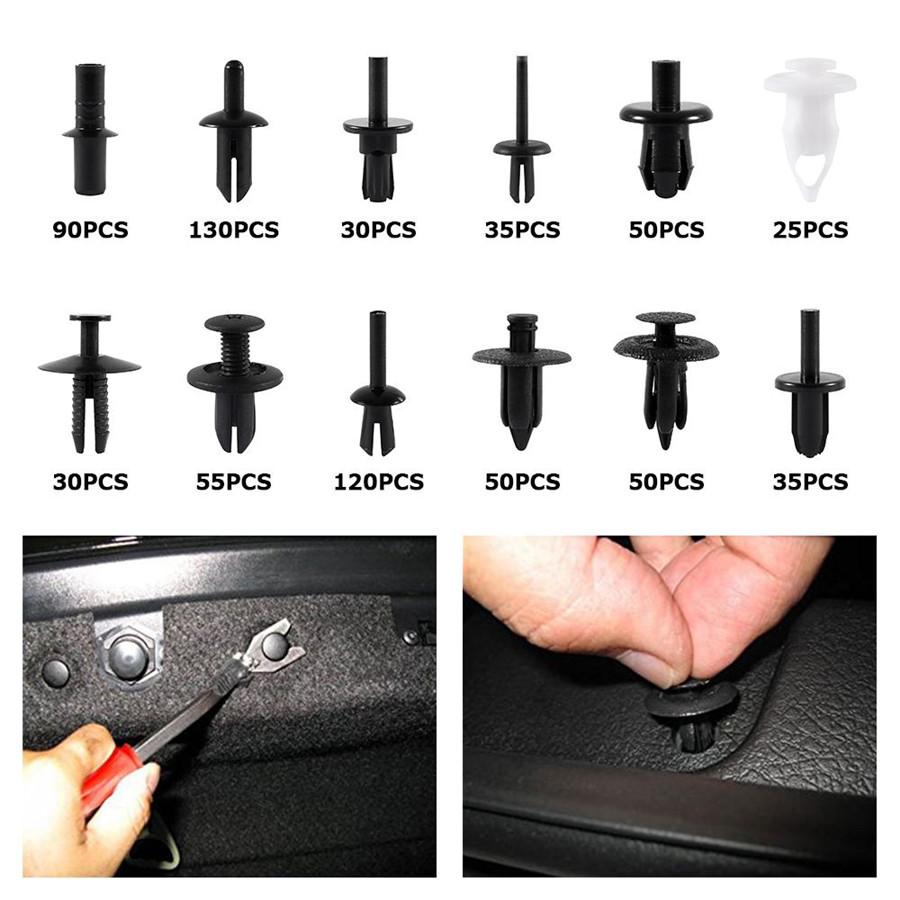 90PCS 130PCS 30PCS 35PCS 50PCS 25PCS

30PCS 55PCS 120PCS 50PCS 50PCS 35PCS