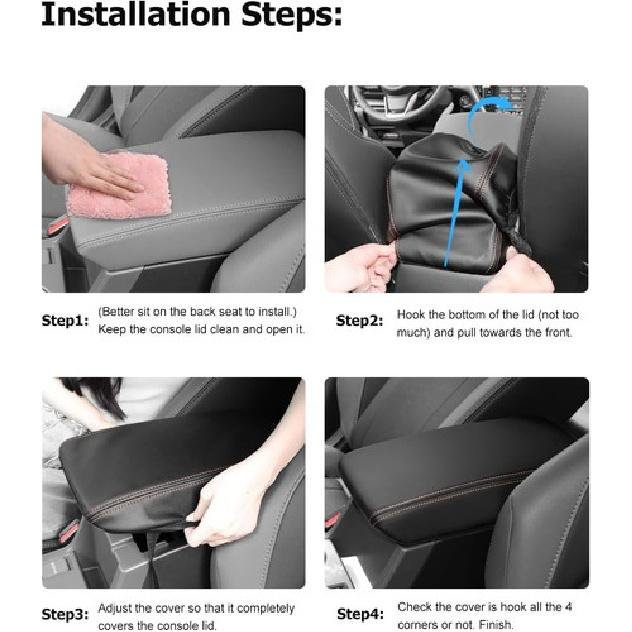 Installation Steps:

Step1: (Better sit on the back seat to install.) Keep the console lid clean and open it.

Step2: Hook the bottom of the lid (not too much) and pull towards the front.

Step3: Adjust the cover so that it completely covers the console lid.

Step4: Check the cover is hook all the 4 corners or not. Finish.