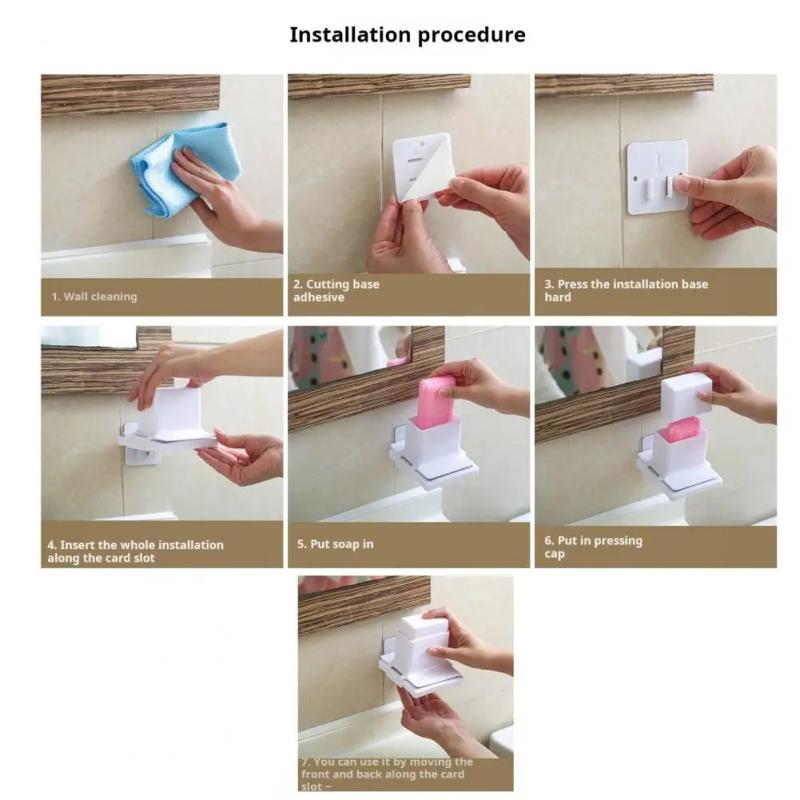 Installation procedure

1. Wall cleaning

2. Cutting base adhesive

3. Press the installation base hard

4. Insert the whole installation along the card slot

5. Put soap in

6. Put in pressing cap

7. You can use it by moving the front and back along the card slot ~