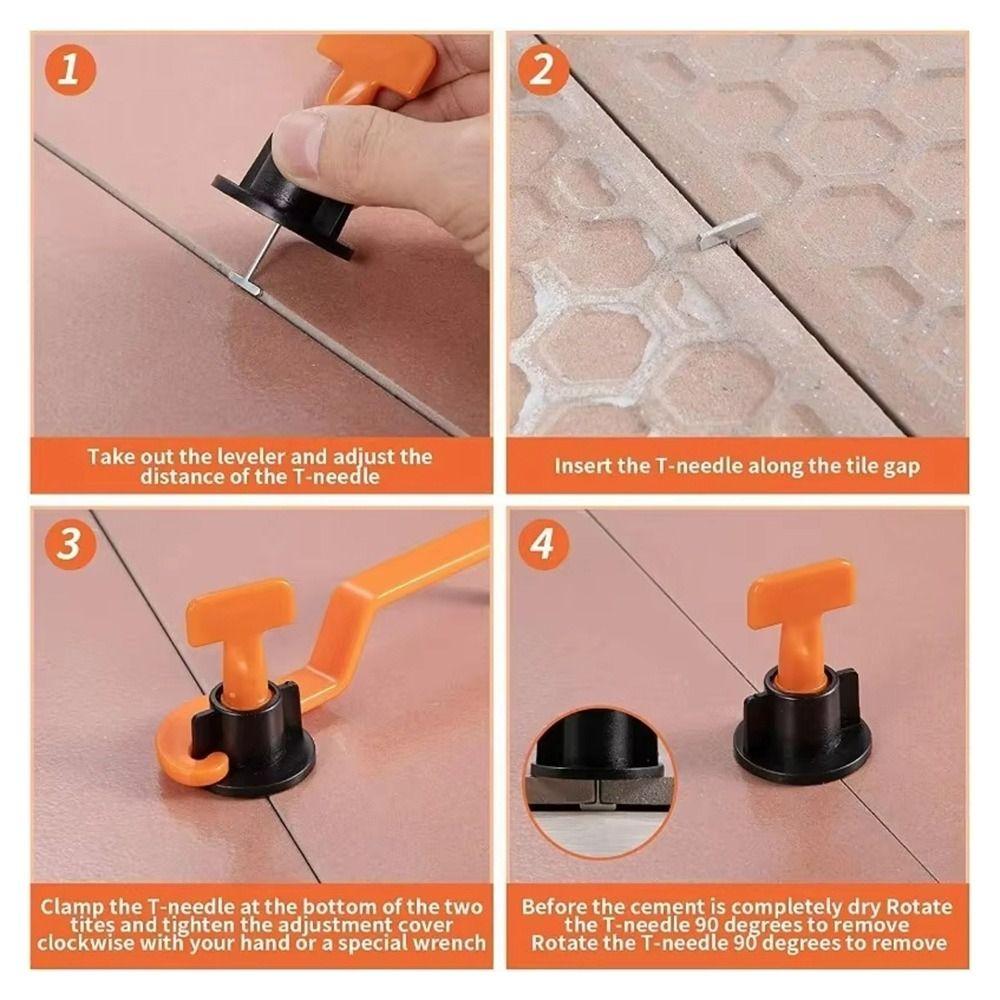 1

Take out the leveler and adjust the distance of the T-needle

2

Insert the T-needle along the tile gap

3

Clamp the T-needle at the bottom of the two tites and tighten the adjustment cover clockwise with your hand or a special wrench

4

Before the cement is completely dry Rotate the T-needle 90 degrees to remove Rotate the T-needle 90 degrees to remove