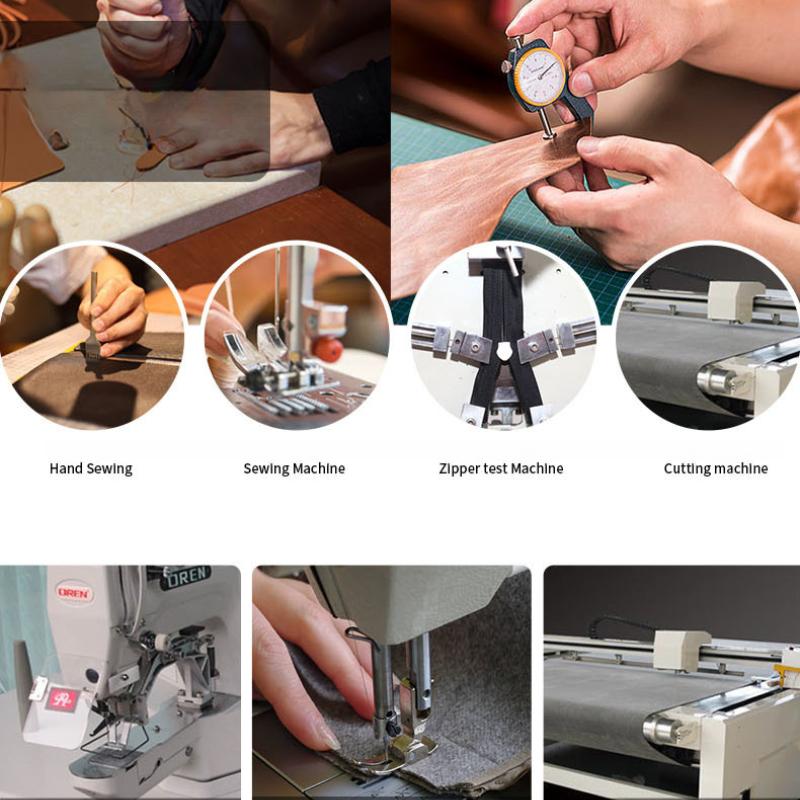 Hand Sewing

Sewing Machine

Zipper test Machine

Cutting machine

OREN

OREN