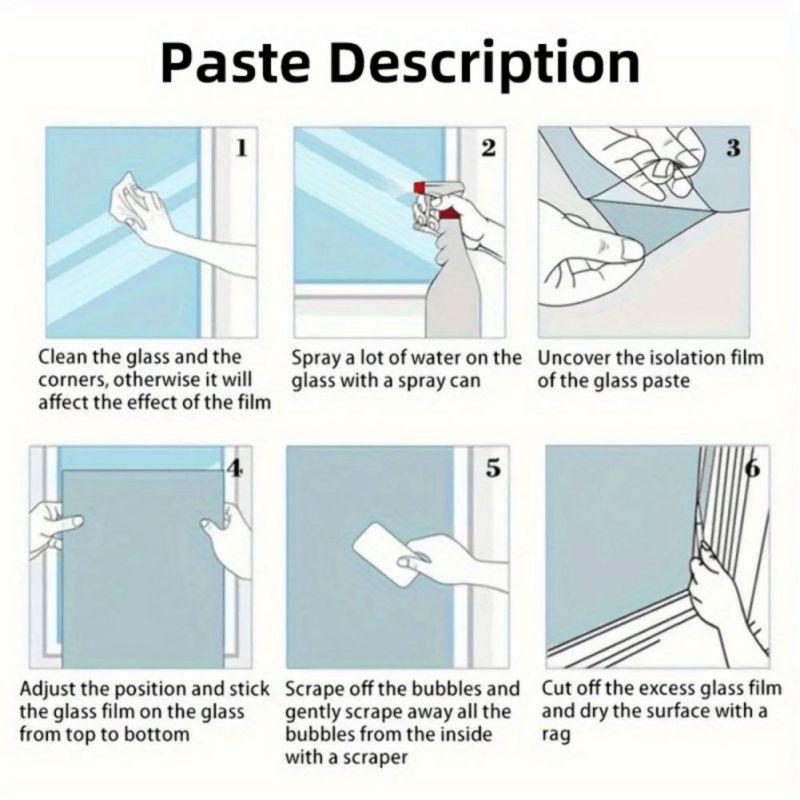 Paste Description

1

Clean the glass and the corners, otherwise it will affect the effect of the film

2

Spray a lot of water on the glass with a spray can

3

Uncover the isolation film of the glass paste

4

Adjust the position and stick the glass film on the glass from top to bottom

5

Scrape off the bubbles and gently scrape away all the bubbles from the inside with a scraper

6

Cut off the excess glass film and dry the surface with a rag