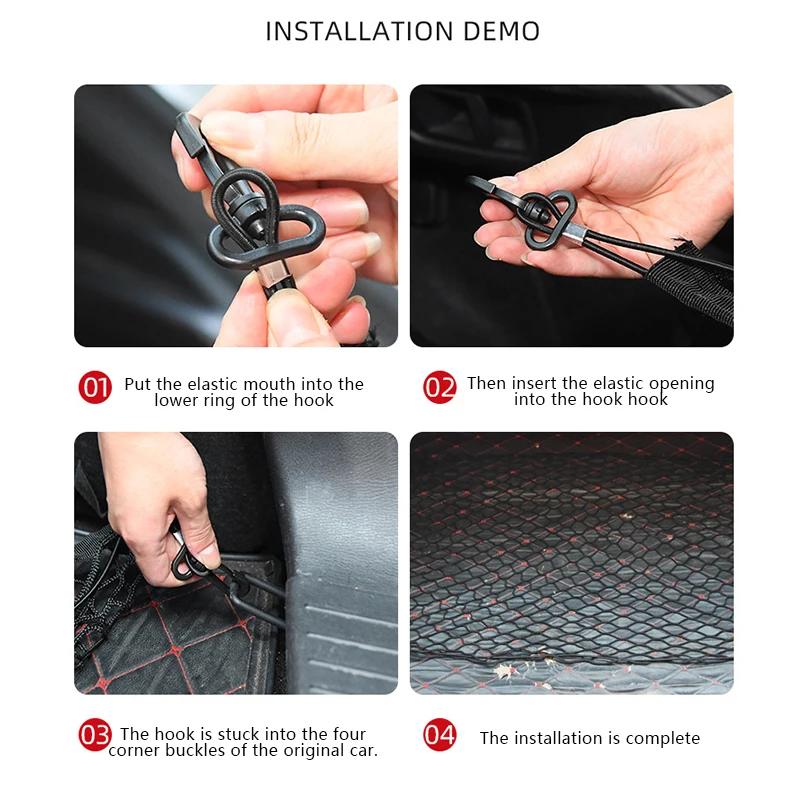 INSTALLATION DEMO

01 Put the elastic mouth into the lower ring of the hook

02 Then insert the elastic opening into the hook hook

03 The hook is stuck into the four corner buckles of the original car.

04 The installation is complete