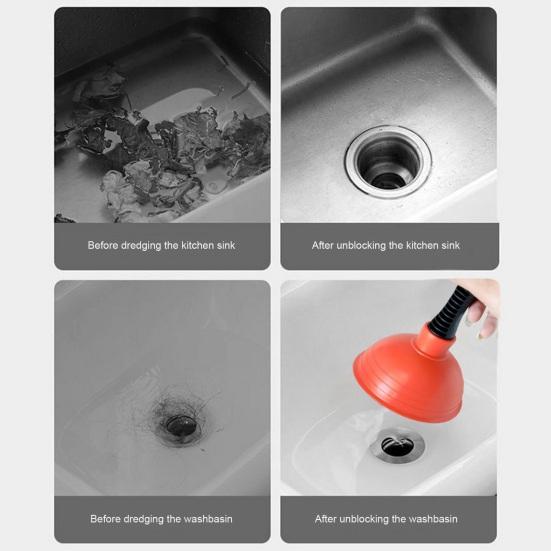 Before dredging the kitchen sink

After unblocking the kitchen sink

Before dredging the washbasin

After unblocking the washbasin