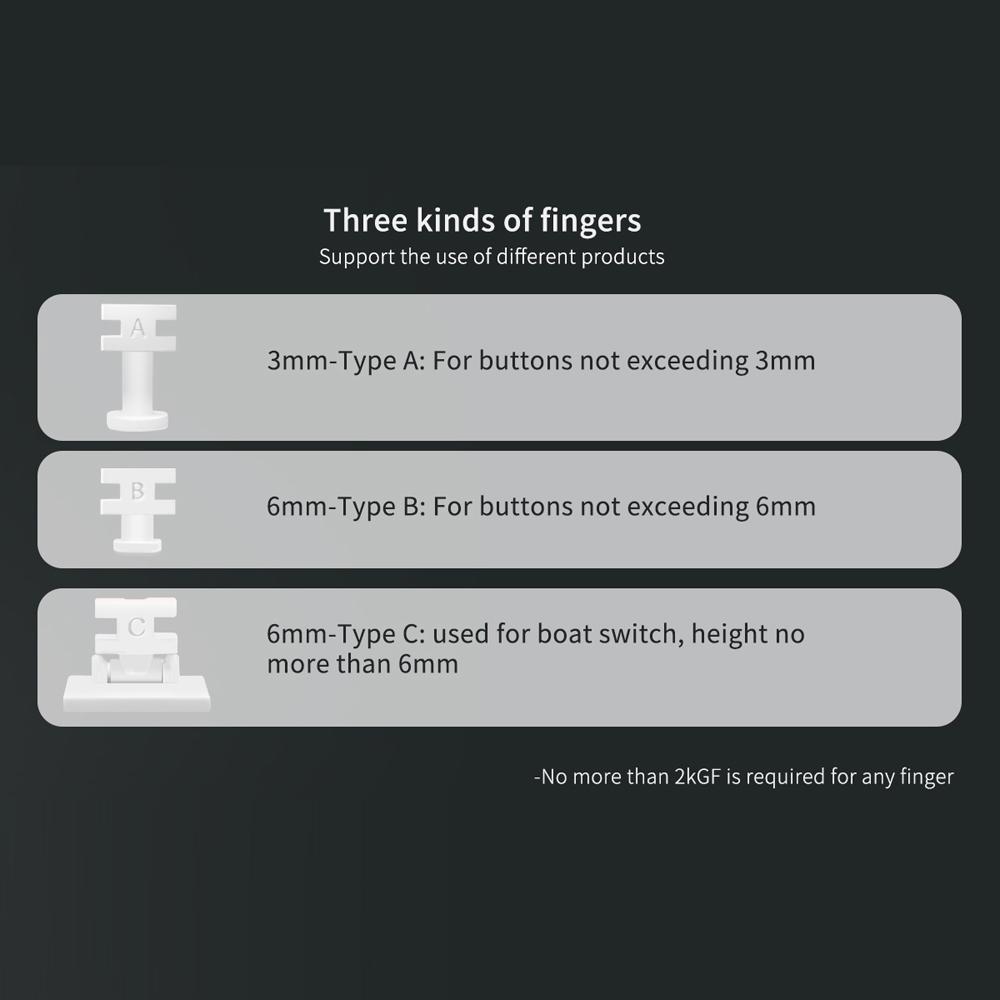 Three kinds of fingers
Support the use of different products

A
3mm-Type A: For buttons not exceeding 3mm

B
6mm-Type B: For buttons not exceeding 6mm

C
6mm-Type C: used for boat switch, height no more than 6mm

-No more than 2kGF is required for any finger