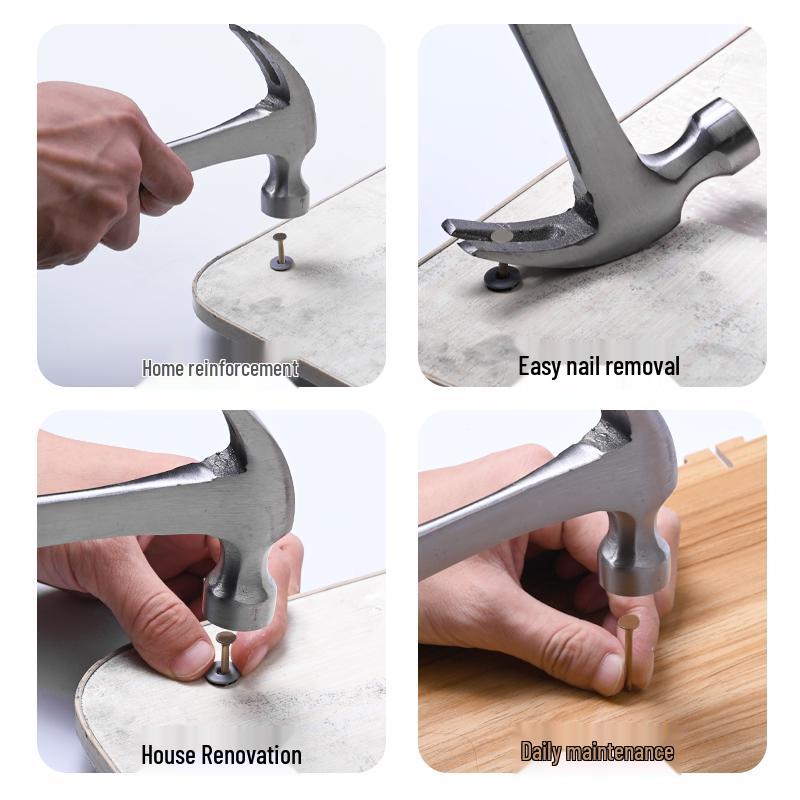 Home reinforcement

Easy nail removal

House Renovation

Daily maintenance