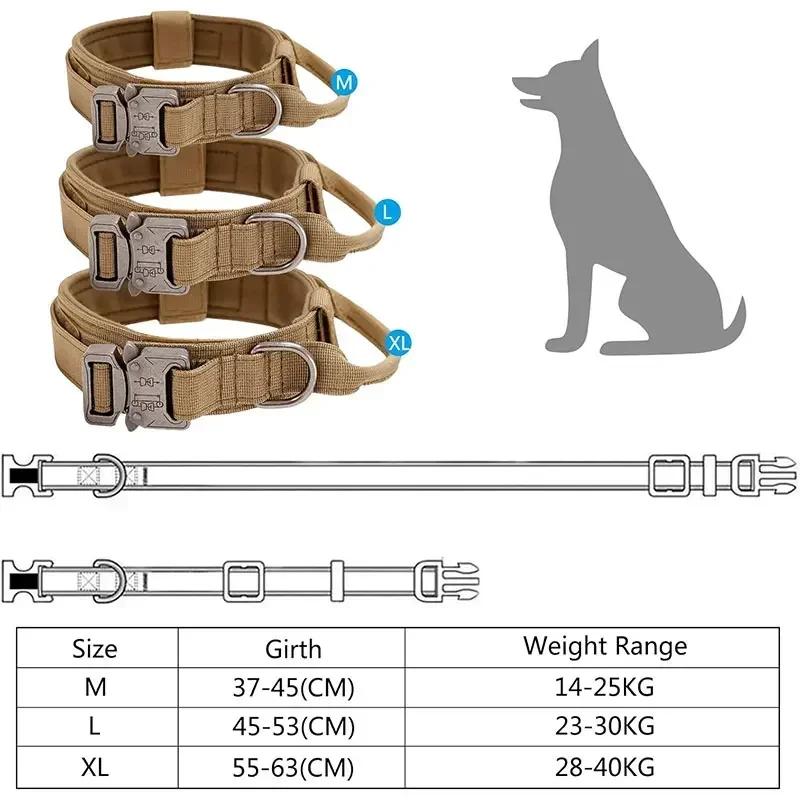 M
L
XL

| Size | Girth | Weight Range |
|---|---|---|
| M | 37-45(CM) | 14-25KG |
| L | 45-53(CM) | 23-30KG |
| XL | 55-63(CM) | 28-40KG |