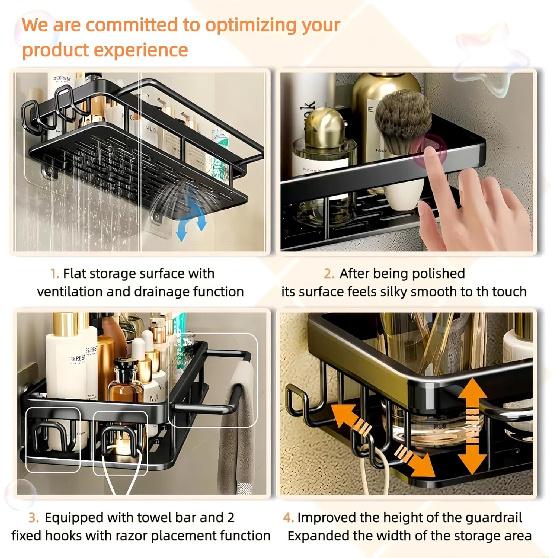 We are committed to optimizing your product experience

1. Flat storage surface with ventilation and drainage function

2. After being polished its surface feels silky smooth to th touch

3. Equipped with towel bar and 2 fixed hooks with razor placement function

4. Improved the height of the guardrail Expanded the width of the storage area