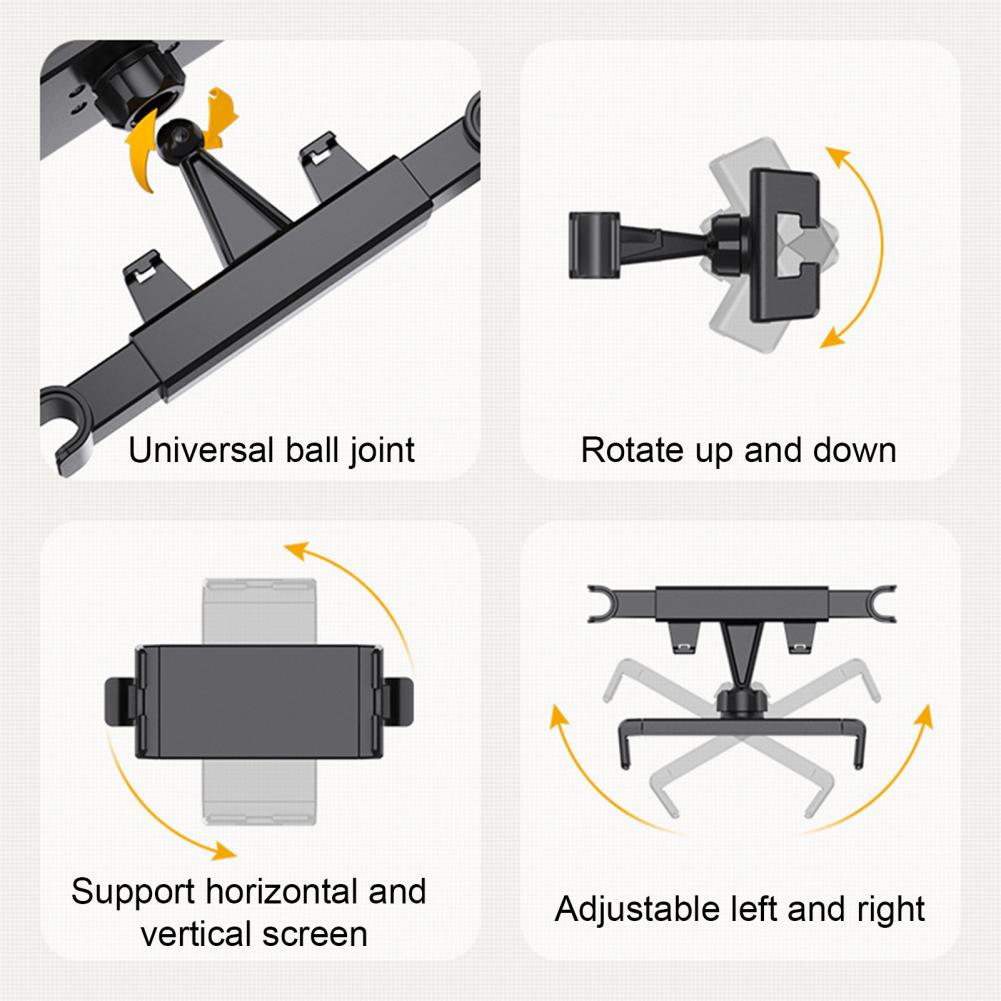 Universal ball joint

Rotate up and down

Support horizontal and vertical screen

Adjustable left and right