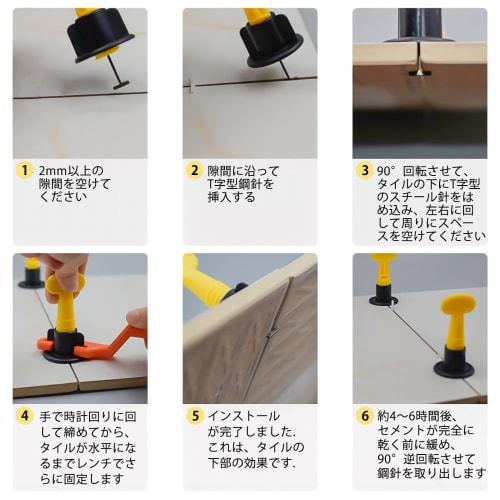 1 2mm以上の隙間を空けてください

2 隙間に沿ってT字型鋼針を挿入する

3 90° 回転させて、タイルの下にT字型のスチール針をはめ込み、左右に回して周りにスペースを空けてください

4 手で時計回りに回して締めてから、タイルが水平になるまでレンチでさらに固定します

5 インストールが完了しました. これは、タイルの下部の効果です.

6 約4～6時間後、セメントが完全に乾く前に緩め、90° 逆回転させて鋼針を取り出します