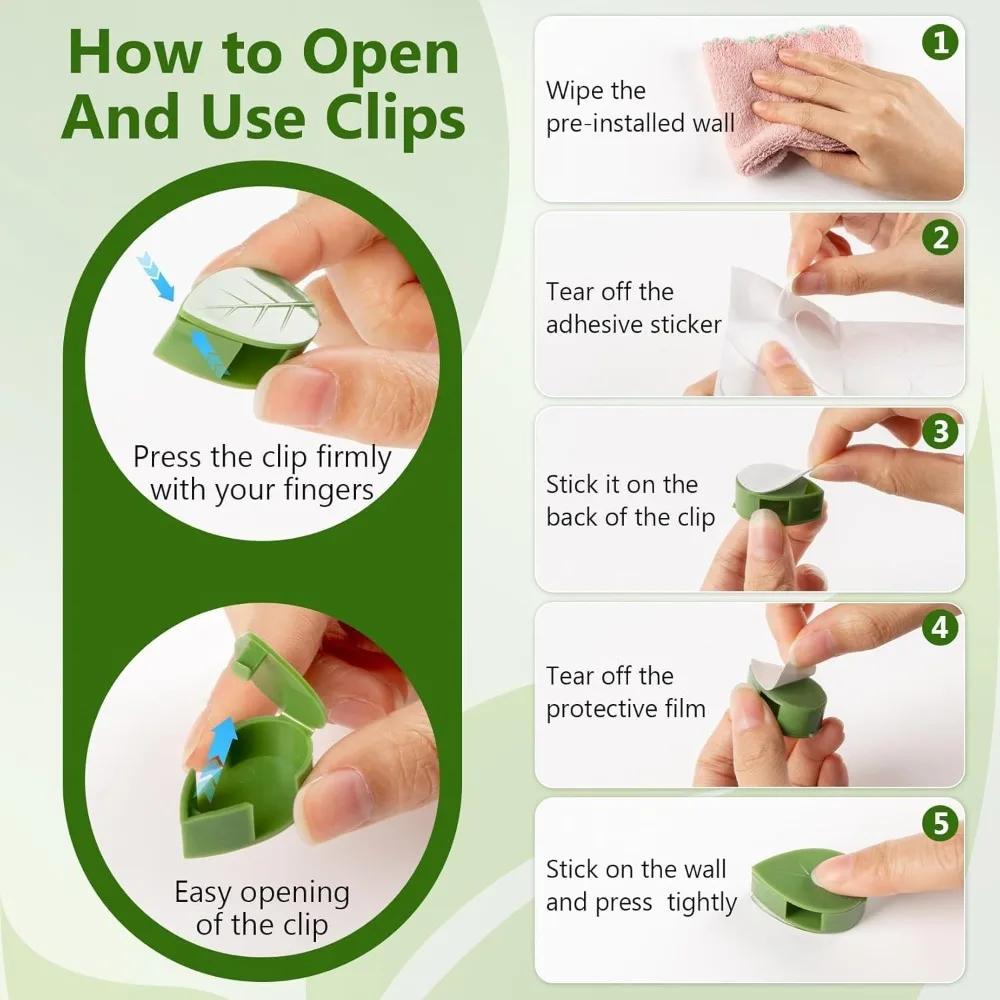 How to Open And Use Clips

Press the clip firmly with your fingers

Easy opening of the clip

1
Wipe the pre-installed wall

2
Tear off the adhesive sticker

3
Stick it on the back of the clip

4
Tear off the protective film

5
Stick on the wall and press tightly