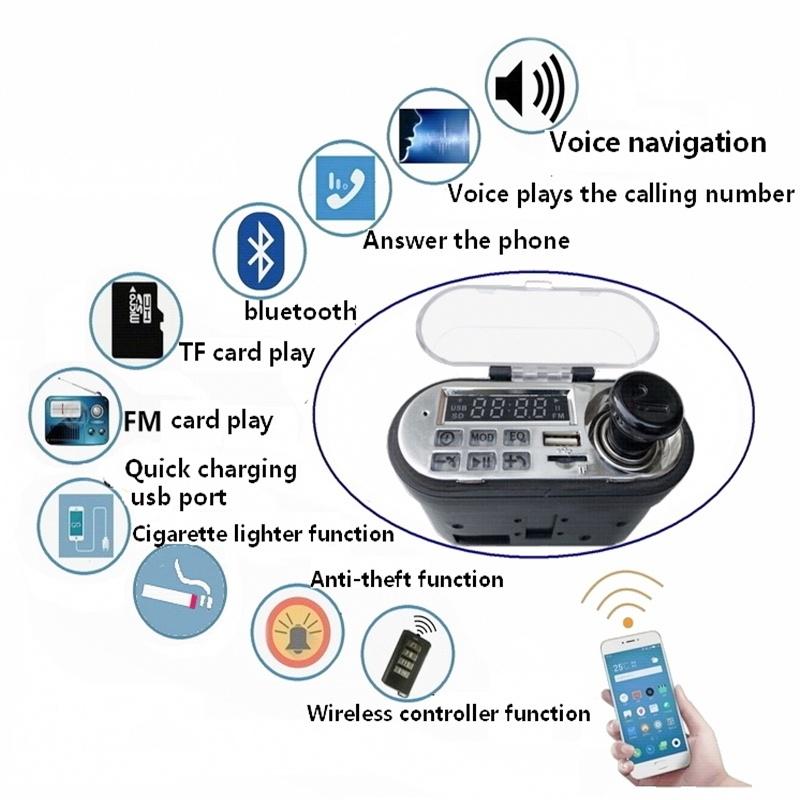 Voice navigation

Voice plays the calling number

Answer the phone

bluetooth

TF card play

FM card play

Quick charging usb port

Cigarette lighter function

Anti-theft function

Wireless controller function

USB
SD
88:88
FM
MOD
EQ