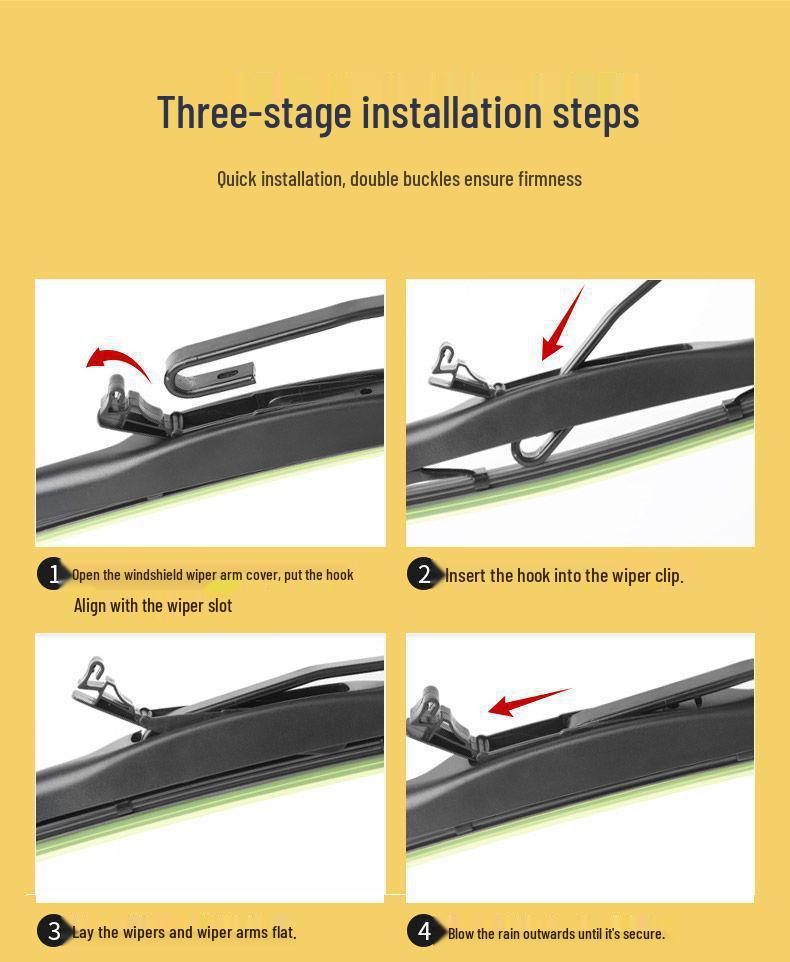 Three-stage installation steps

Quick installation, double buckles ensure firmness

1 Open the windshield wiper arm cover, put the hook Align with the wiper slot

2 Insert the hook into the wiper clip.

3 Lay the wipers and wiper arms flat.

4 Blow the rain outwards until it's secure.