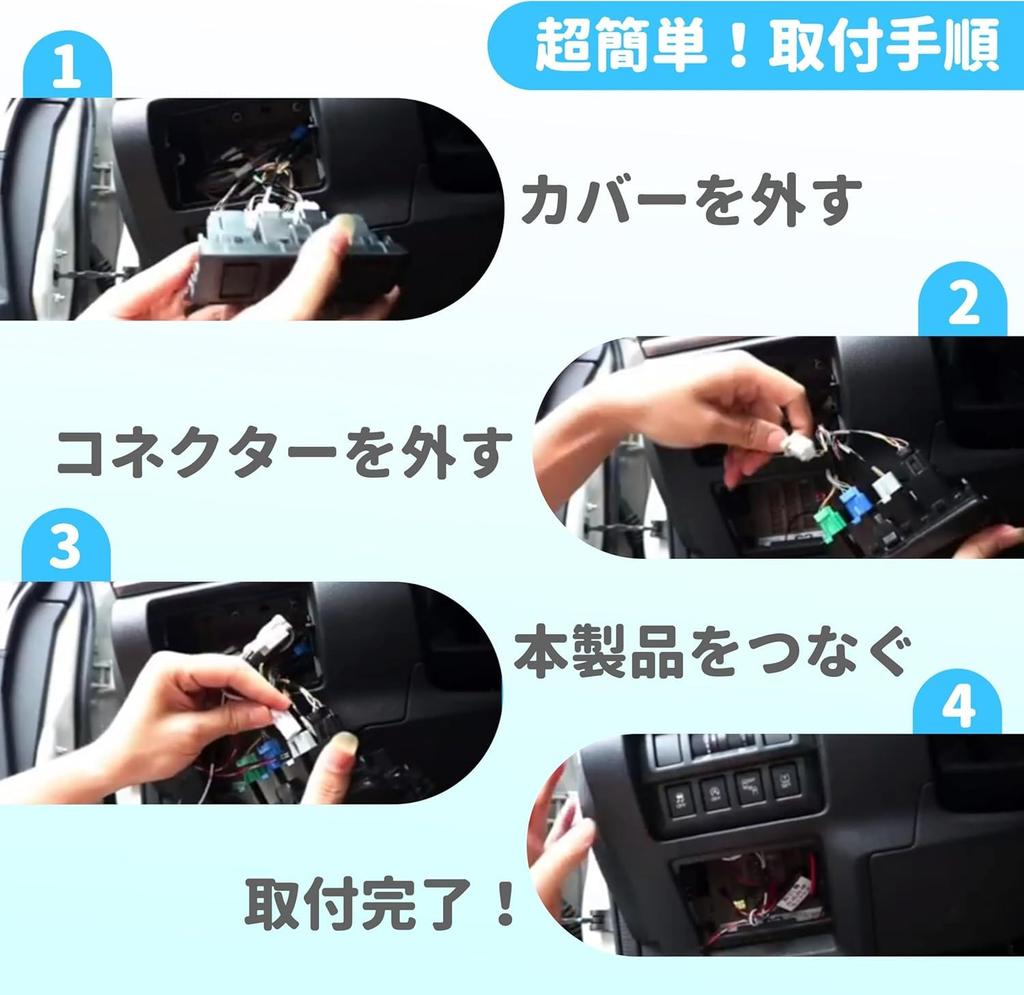 超簡単！取付手順

1

カバーを外す

2

コネクターを外す

3

本製品をつなぐ

4

取付完了！