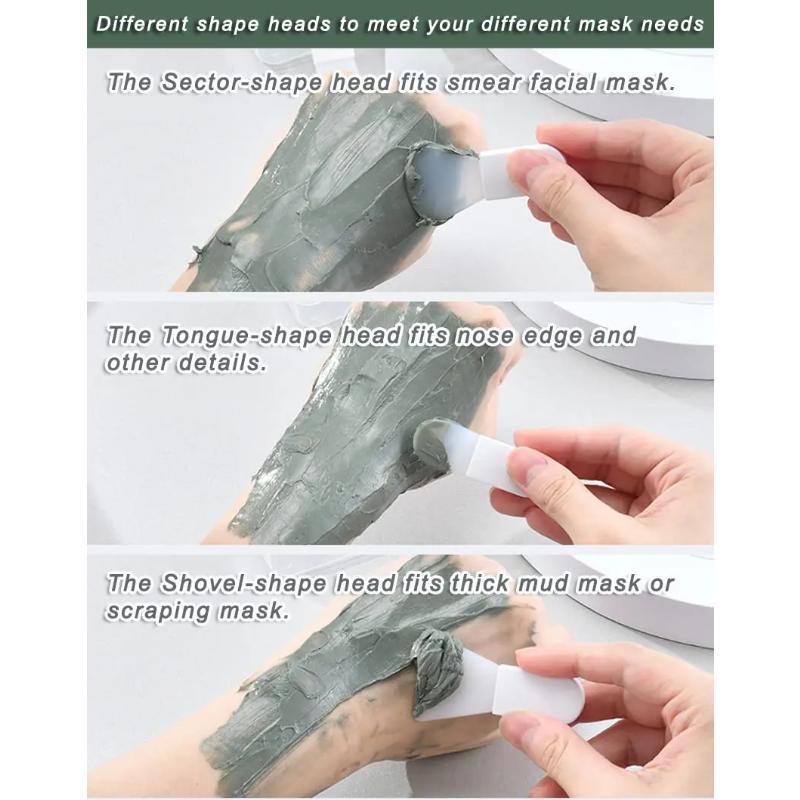 Different shape heads to meet your different mask needs

The Sector-shape head fits smear facial mask.

The Tongue-shape head fits nose edge and other details.

The Shovel-shape head fits thick mud mask or scraping mask.