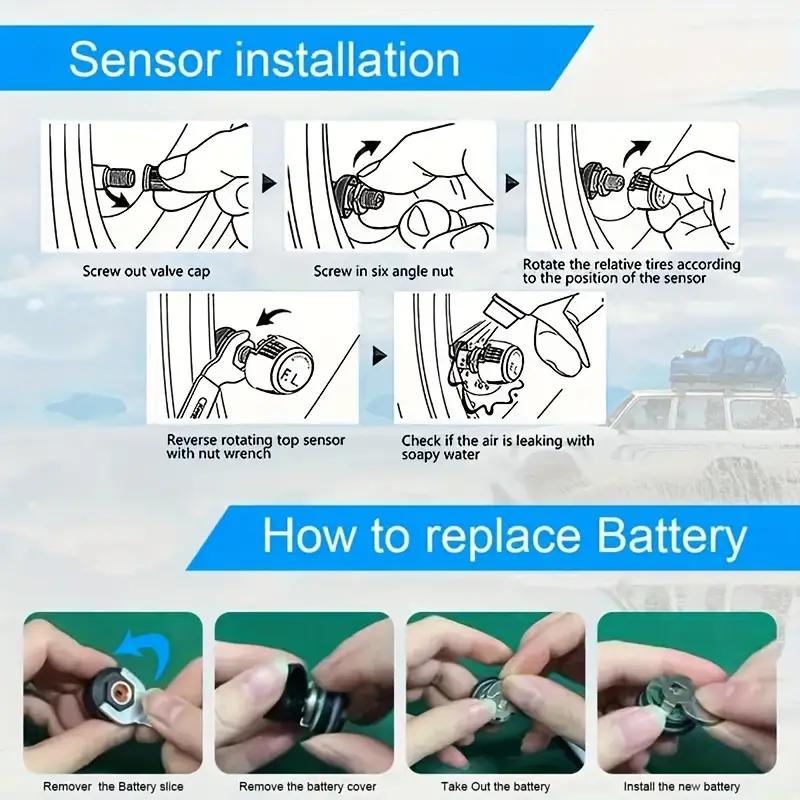 Sensor installation

Screw out valve cap

Screw in six angle nut

Rotate the relative tires according to the position of the sensor

F.L

Reverse rotating top sensor with nut wrench

Check if the air is leaking with soapy water

How to replace Battery

Remover the Battery slice

Remove the battery cover

Take Out the battery

Install the new battery