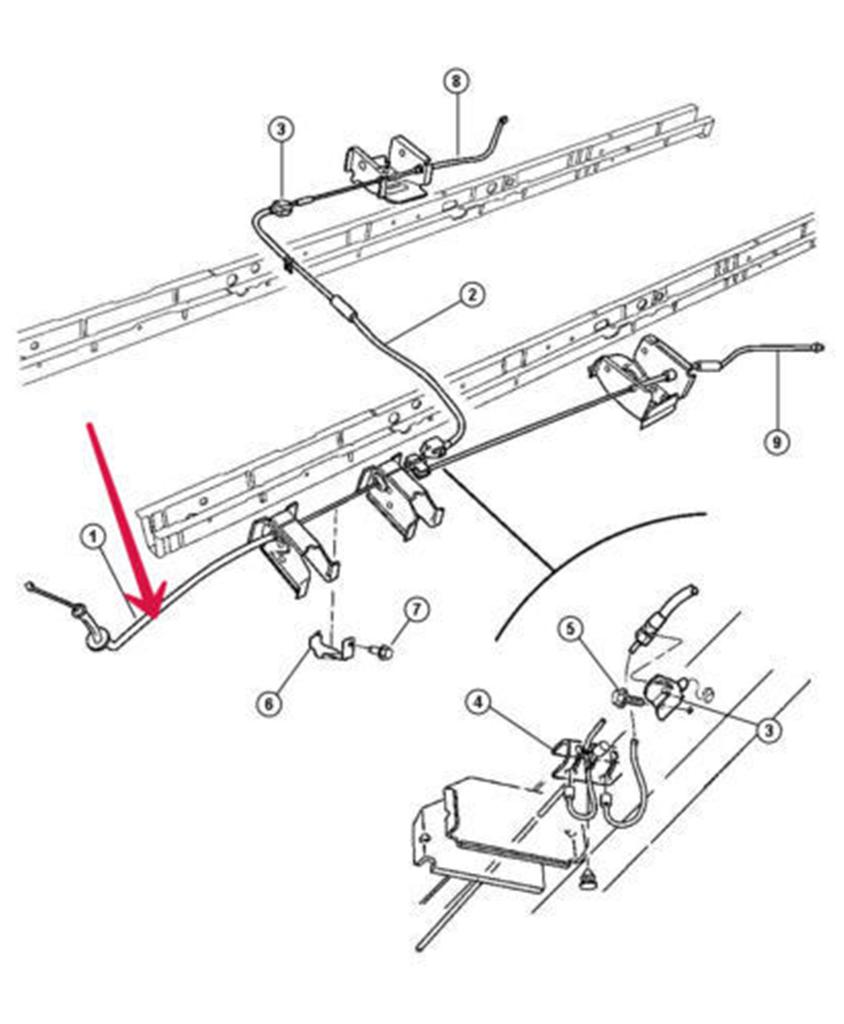 8
3
2
9
1
7
6
5
4
3