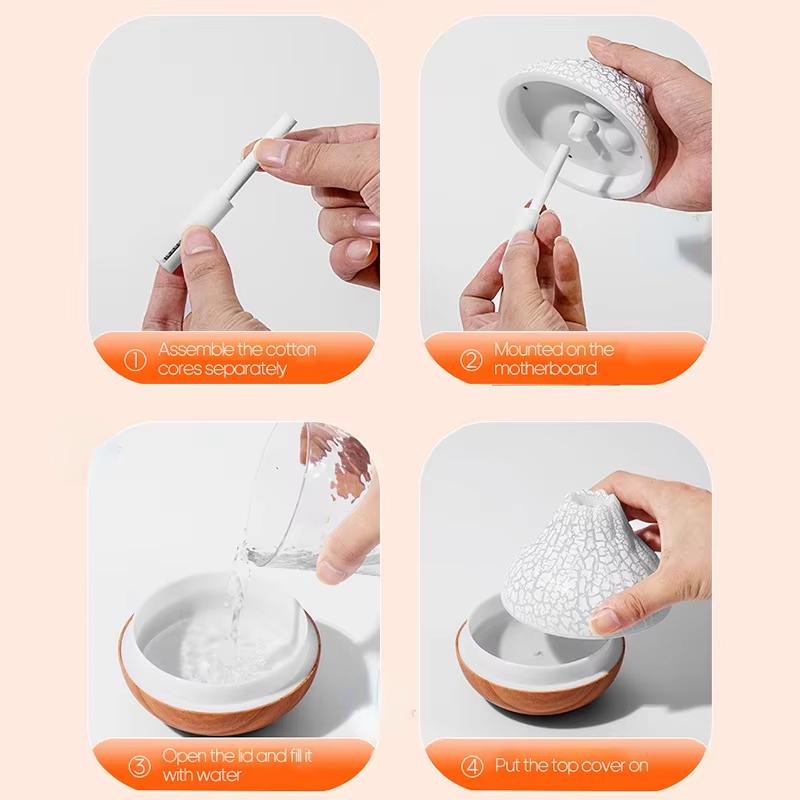 ① Assemble the cotton cores separately

② Mounted on the motherboard

③ Open the lid and fill it with water

④ Put the top cover on